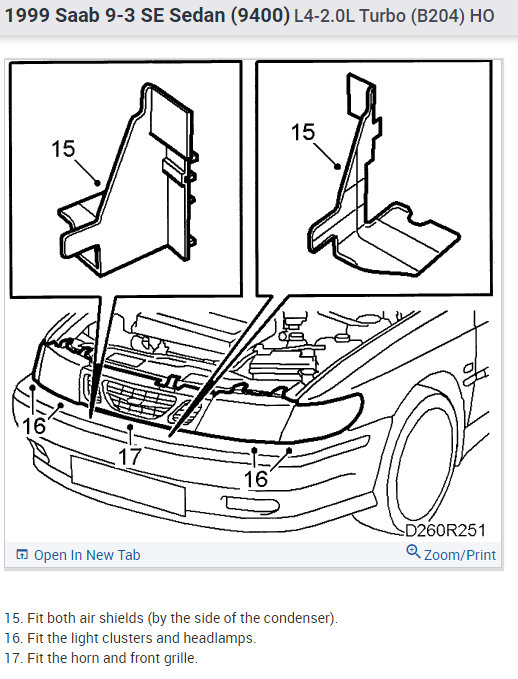 1999 Saab 9-3 SE Sedan (9400) L4-2.0L Turbo (B204) HO

15

15

16

17

16

D260R251

Open In New Tab

Zoom/Print

15. Fit both air shields (by the side of the condenser).
16. Fit the light clusters and headlamps.
17. Fit the horn and front grille.