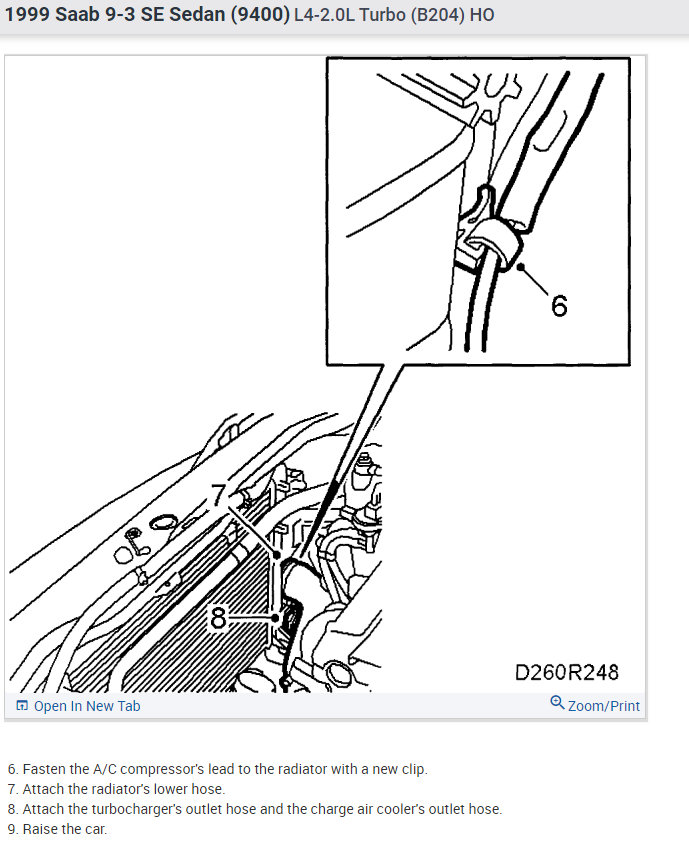 1999 Saab 9-3 SE Sedan (9400) L4-2.0L Turbo (B204) HO

6

7

8

D260R248

Open In New Tab

Zoom/Print

6. Fasten the A/C compressor's lead to the radiator with a new clip.
7. Attach the radiator's lower hose.
8. Attach the turbocharger's outlet hose and the charge air cooler's outlet hose.
9. Raise the car.