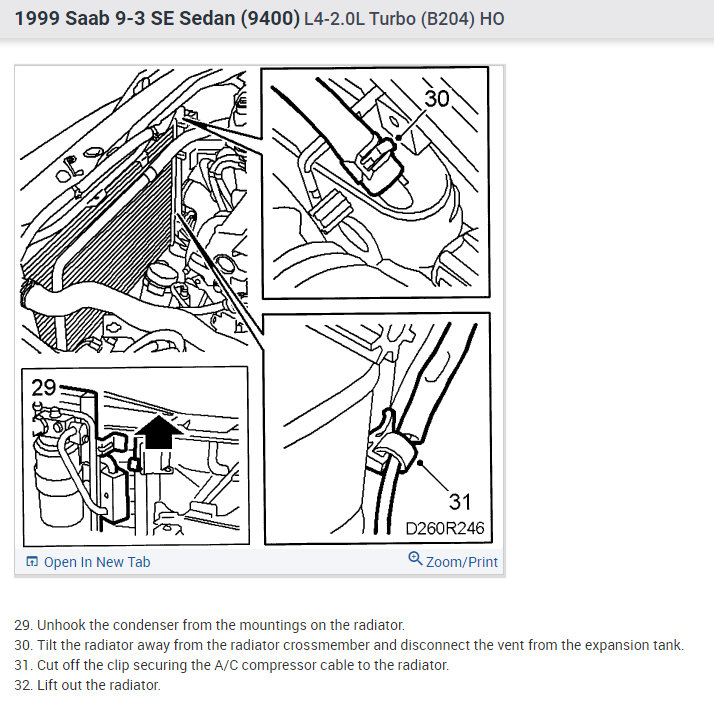 1999 Saab 9-3 SE Sedan (9400) L4-2.0L Turbo (B204) HO

30

29

31

D260R246

Open In New Tab

Zoom/Print

29. Unhook the condenser from the mountings on the radiator.
30. Tilt the radiator away from the radiator crossmember and disconnect the vent from the expansion tank.
31. Cut off the clip securing the A/C compressor cable to the radiator.
32. Lift out the radiator.