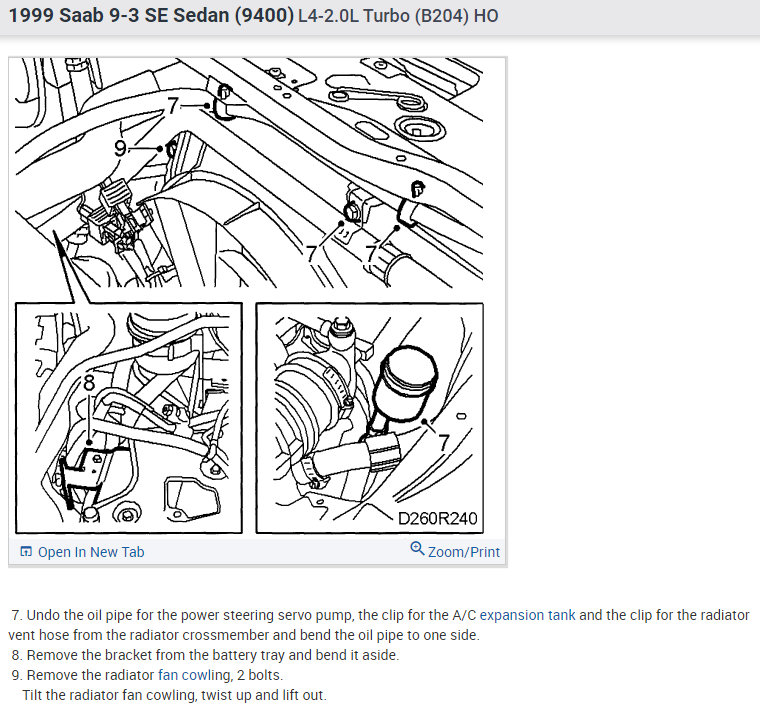 1999 Saab 9-3 SE Sedan (9400) L4-2.0L Turbo (B204) HO

7
9
7
7
8
7
D260R240

Open In New Tab
Zoom/Print

7. Undo the oil pipe for the power steering servo pump, the clip for the A/C expansion tank and the clip for the radiator vent hose from the radiator crossmember and bend the oil pipe to one side.
8. Remove the bracket from the battery tray and bend it aside.
9. Remove the radiator fan cowling, 2 bolts.
Tilt the radiator fan cowling, twist up and lift out.