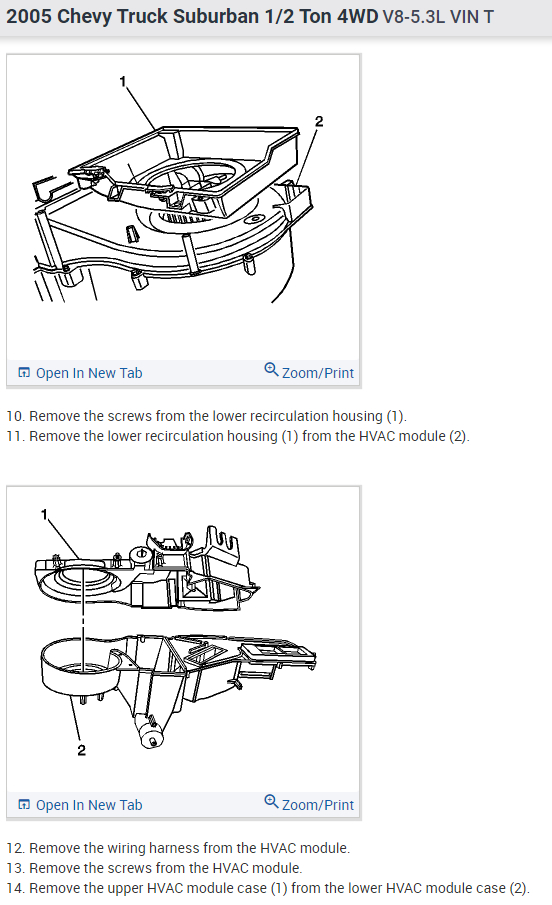 2005 Chevy Truck Suburban 1/2 Ton 4WD V8-5.3L VIN T

1

2

Open In New Tab

Zoom/Print

10. Remove the screws from the lower recirculation housing (1).
11. Remove the lower recirculation housing (1) from the HVAC module (2).

1

2

Open In New Tab

Zoom/Print

12. Remove the wiring harness from the HVAC module.
13. Remove the screws from the HVAC module.
14. Remove the upper HVAC module case (1) from the lower HVAC module case (2).