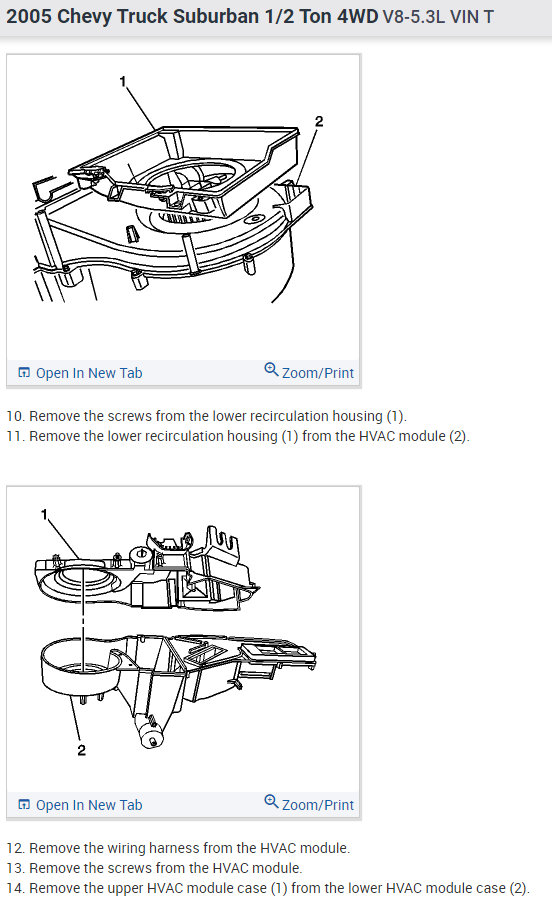 2005 Chevy Truck Suburban 1/2 Ton 4WD V8-5.3L VIN T

1
2

Open In New Tab Zoom/Print

10. Remove the screws from the lower recirculation housing (1).
11. Remove the lower recirculation housing (1) from the HVAC module (2).

1
2

Open In New Tab Zoom/Print

12. Remove the wiring harness from the HVAC module.
13. Remove the screws from the HVAC module.
14. Remove the upper HVAC module case (1) from the lower HVAC module case (2).