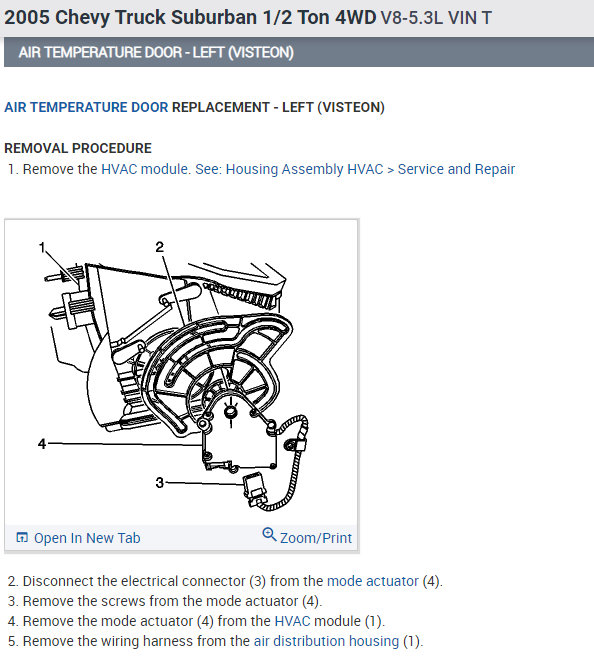 2005 Chevy Truck Suburban 1/2 Ton 4WD V8-5.3L VIN T

AIR TEMPERATURE DOOR - LEFT (VISTEON)

AIR TEMPERATURE DOOR REPLACEMENT - LEFT (VISTEON)

REMOVAL PROCEDURE

1. Remove the HVAC module. See: Housing Assembly HVAC > Service and Repair

1

2

4

3

Open In New Tab

Zoom/Print

2. Disconnect the electrical connector (3) from the mode actuator (4).
3. Remove the screws from the mode actuator (4).
4. Remove the mode actuator (4) from the HVAC module (1).
5. Remove the wiring harness from the air distribution housing (1).