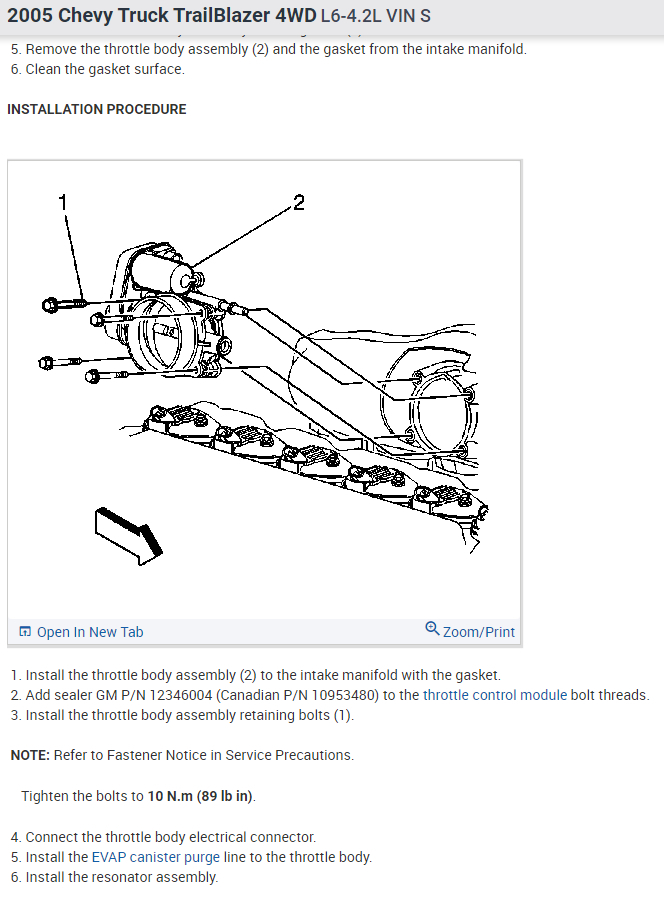 2005 Chevy Truck TrailBlazer 4WD L6-4.2L VIN S

5. Remove the throttle body assembly (2) and the gasket from the intake manifold.
6. Clean the gasket surface.

INSTALLATION PROCEDURE

1

2

Open In New Tab

Zoom/Print

1. Install the throttle body assembly (2) to the intake manifold with the gasket.
2. Add sealer GM P/N 12346004 (Canadian P/N 10953480) to the throttle control module bolt threads.
3. Install the throttle body assembly retaining bolts (1).

NOTE: Refer to Fastener Notice in Service Precautions.

Tighten the bolts to 10 N.m (89 lb in).

4. Connect the throttle body electrical connector.
5. Install the EVAP canister purge line to the throttle body.
6. Install the resonator assembly.