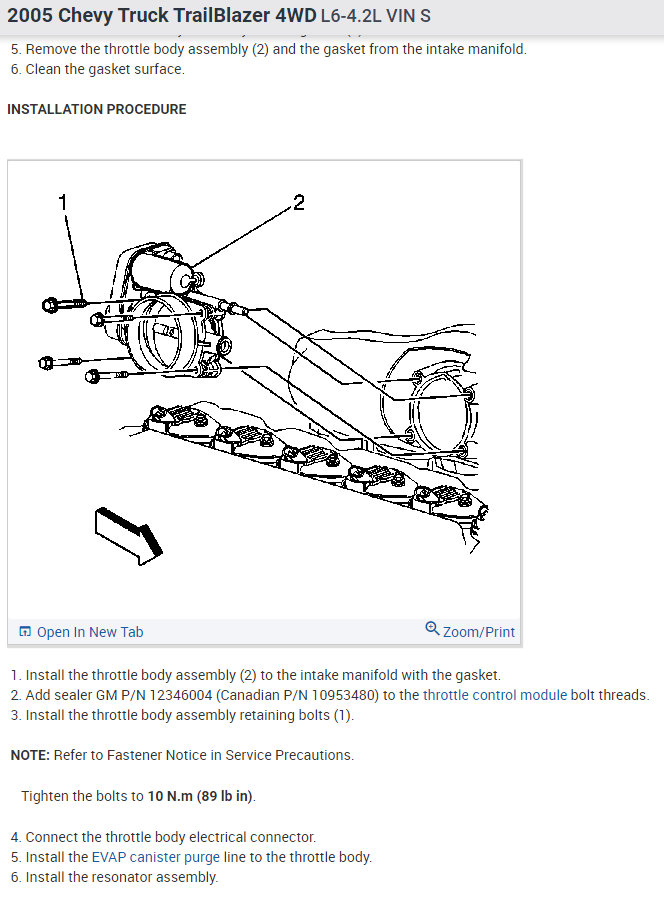 2005 Chevy Truck TrailBlazer 4WD L6-4.2L VIN S

5. Remove the throttle body assembly (2) and the gasket from the intake manifold.
6. Clean the gasket surface.

INSTALLATION PROCEDURE

1

2

Open In New Tab

Zoom/Print

1. Install the throttle body assembly (2) to the intake manifold with the gasket.
2. Add sealer GM P/N 12346004 (Canadian P/N 10953480) to the throttle control module bolt threads.
3. Install the throttle body assembly retaining bolts (1).

NOTE: Refer to Fastener Notice in Service Precautions.

Tighten the bolts to 10 N.m (89 lb in).

4. Connect the throttle body electrical connector.
5. Install the EVAP canister purge line to the throttle body.
6. Install the resonator assembly.