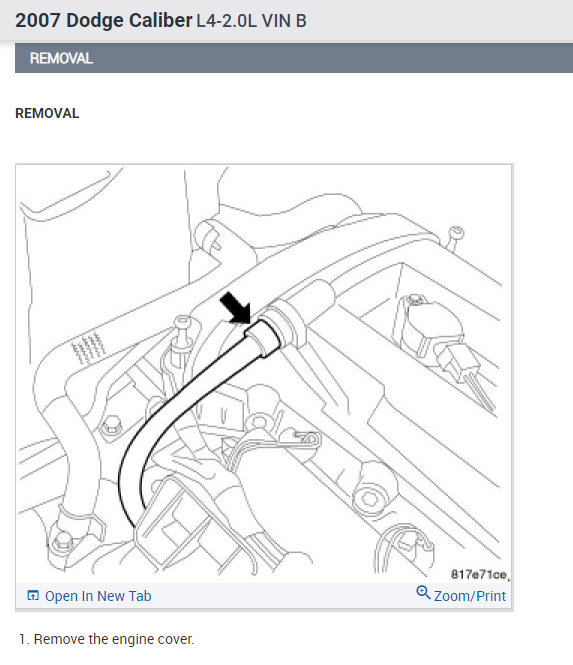 2007 Dodge Caliber L4-2.0L VIN B

REMOVAL

REMOVAL

817e71ce

Open In New Tab

Zoom/Print

1. Remove the engine cover.