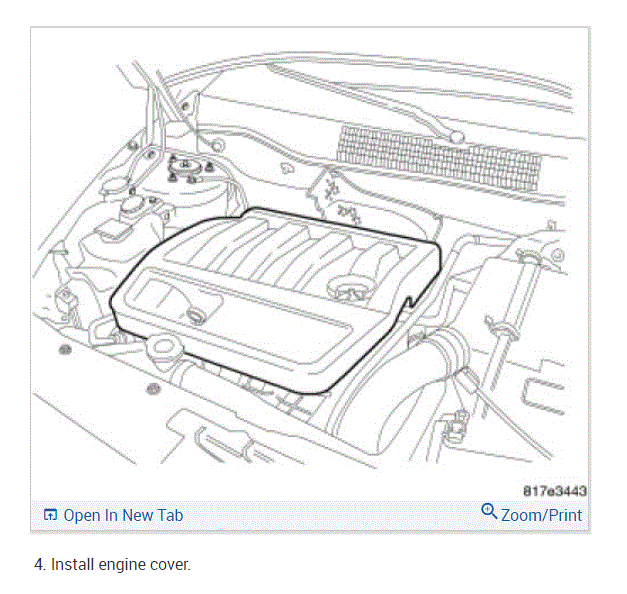 817e3443

Open In New Tab

Zoom/Print

4. Install engine cover.