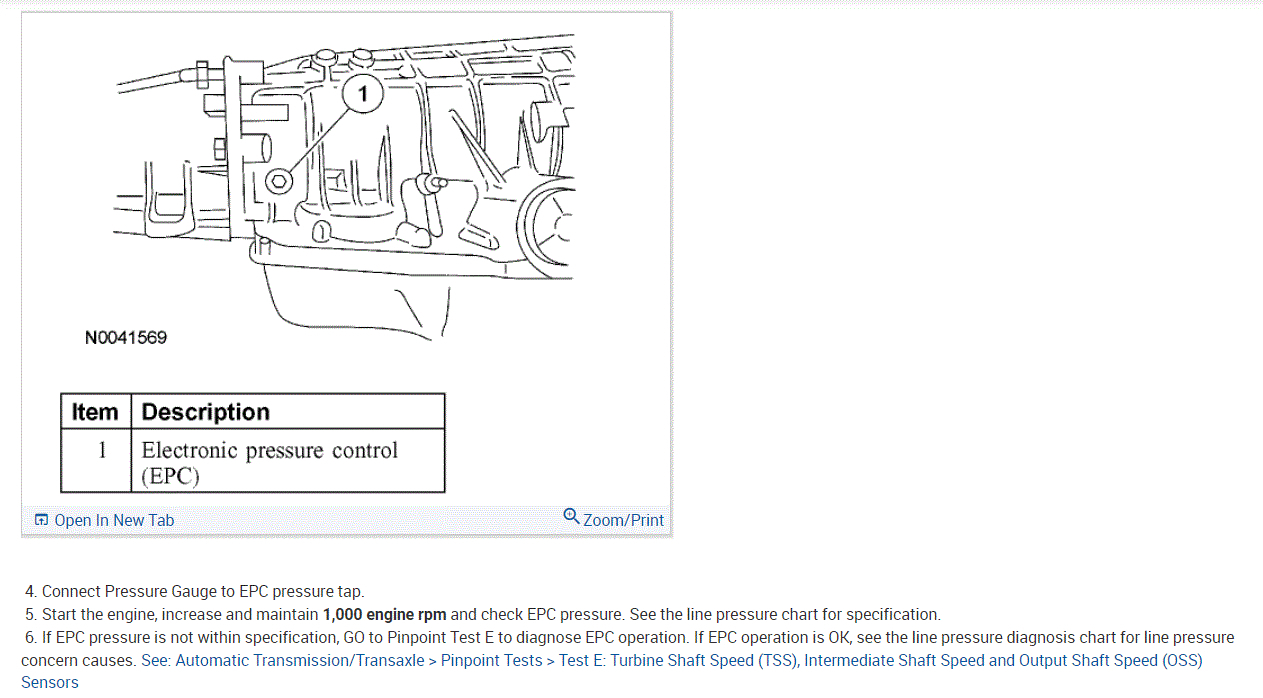 1

N0041569

| Item | Description |
|---|---|
| 1 | Electronic pressure control (EPC) |

Open In New Tab

Zoom/Print

4. Connect Pressure Gauge to EPC pressure tap.
5. Start the engine, increase and maintain **1,000 engine rpm** and check EPC pressure. See the line pressure chart for specification.
6. If EPC pressure is not within specification, GO to Pinpoint Test E to diagnose EPC operation. If EPC operation is OK, see the line pressure diagnosis chart for line pressure concern causes. See: Automatic Transmission/Transaxle > Pinpoint Tests > Test E: Turbine Shaft Speed (TSS), Intermediate Shaft Speed and Output Shaft Speed (OSS) Sensors