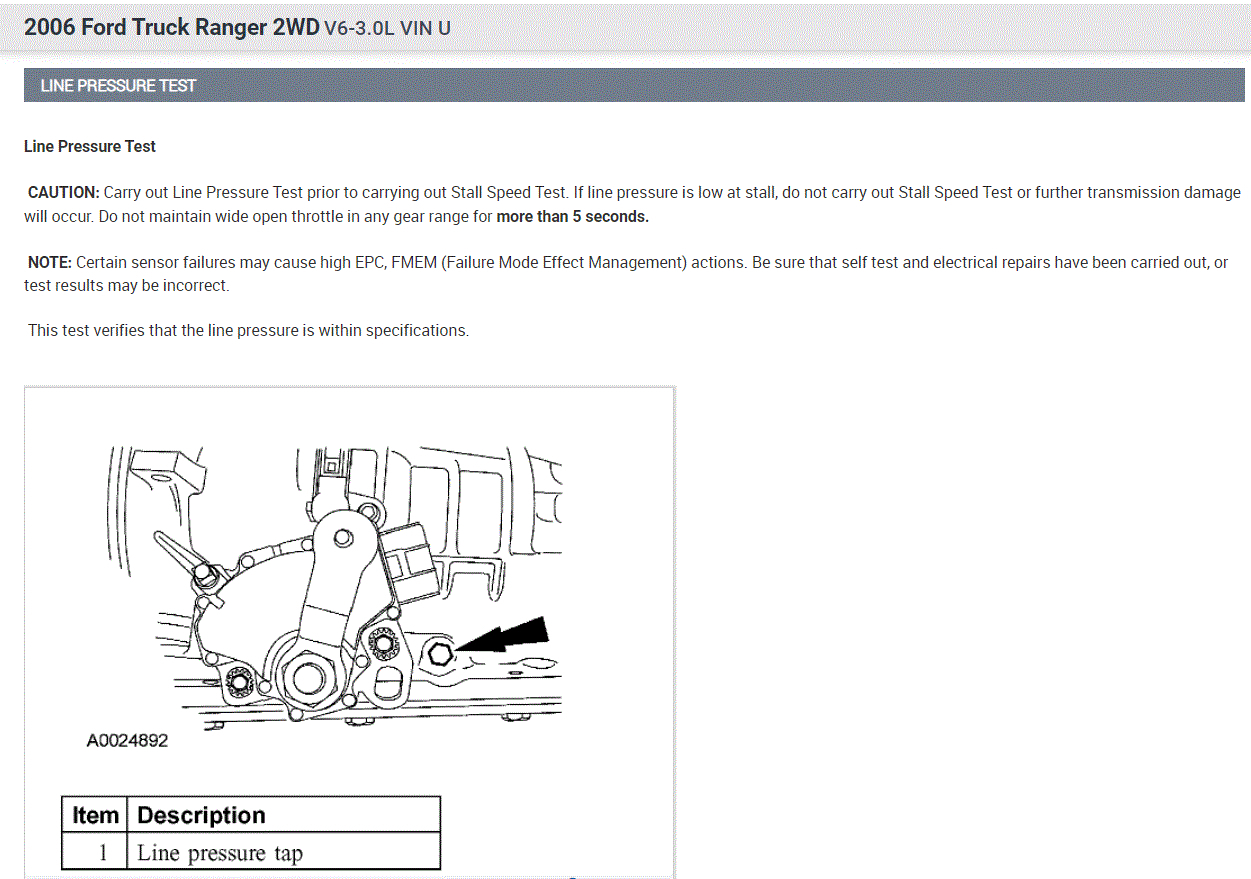 2006 Ford Truck Ranger 2WD V6-3.0L VIN U

LINE PRESSURE TEST

Line Pressure Test

CAUTION: Carry out Line Pressure Test prior to carrying out Stall Speed Test. If line pressure is low at stall, do not carry out Stall Speed Test or further transmission damage will occur. Do not maintain wide open throttle in any gear range for more than 5 seconds.

NOTE: Certain sensor failures may cause high EPC, FMEM (Failure Mode Effect Management) actions. Be sure that self test and electrical repairs have been carried out, or test results may be incorrect.

This test verifies that the line pressure is within specifications.

A0024892

| Item | Description |
|---|---|
| 1 | Line pressure tap |