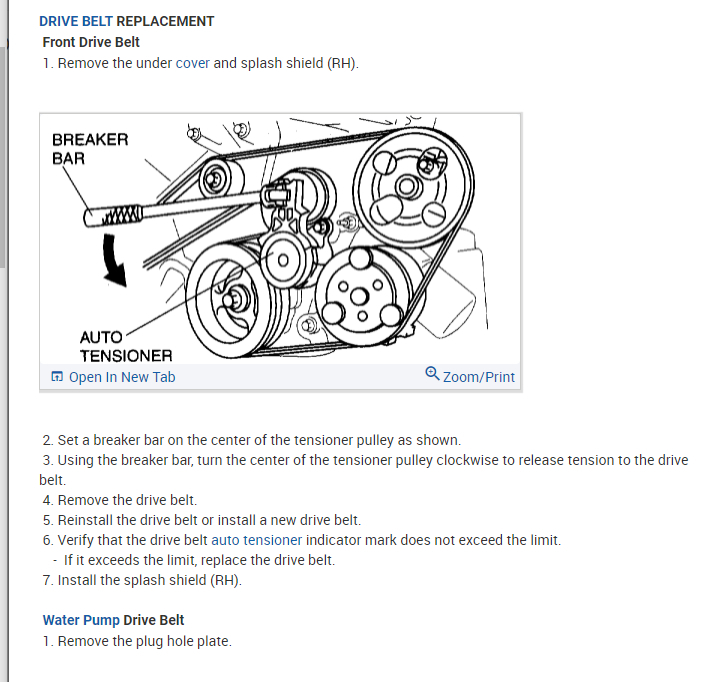 DRIVE BELT REPLACEMENT
Front Drive Belt
1. Remove the under cover and splash shield (RH).

BREAKER BAR
AUTO TENSIONER
Open In New Tab
Zoom/Print

2. Set a breaker bar on the center of the tensioner pulley as shown.
3. Using the breaker bar, turn the center of the tensioner pulley clockwise to release tension to the drive belt.
4. Remove the drive belt.
5. Reinstall the drive belt or install a new drive belt.
6. Verify that the drive belt auto tensioner indicator mark does not exceed the limit.
- If it exceeds the limit, replace the drive belt.
7. Install the splash shield (RH).

Water Pump Drive Belt
1. Remove the plug hole plate.