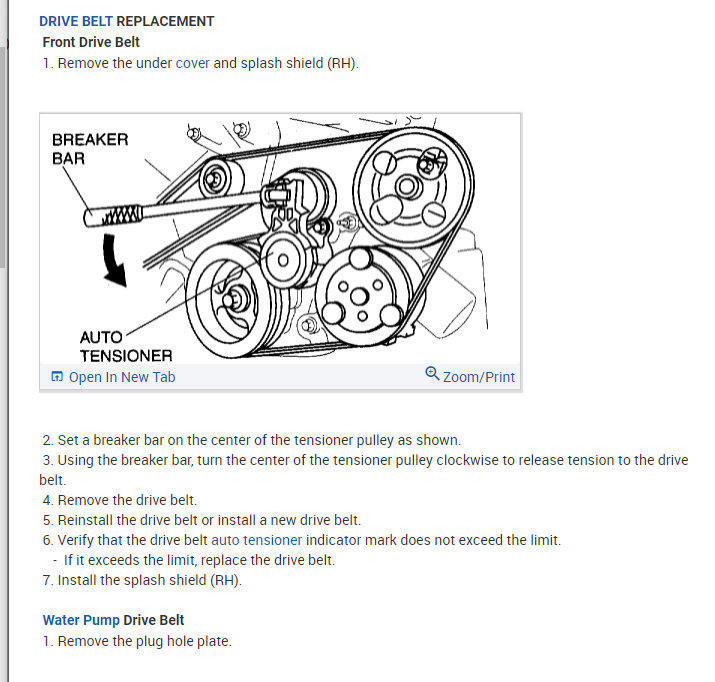 DRIVE BELT REPLACEMENT
Front Drive Belt
1. Remove the under cover and splash shield (RH).

BREAKER BAR
AUTO TENSIONER
Open In New Tab
Zoom/Print

2. Set a breaker bar on the center of the tensioner pulley as shown.
3. Using the breaker bar, turn the center of the tensioner pulley clockwise to release tension to the drive belt.
4. Remove the drive belt.
5. Reinstall the drive belt or install a new drive belt.
6. Verify that the drive belt auto tensioner indicator mark does not exceed the limit.
- If it exceeds the limit, replace the drive belt.
7. Install the splash shield (RH).

Water Pump Drive Belt
1. Remove the plug hole plate.