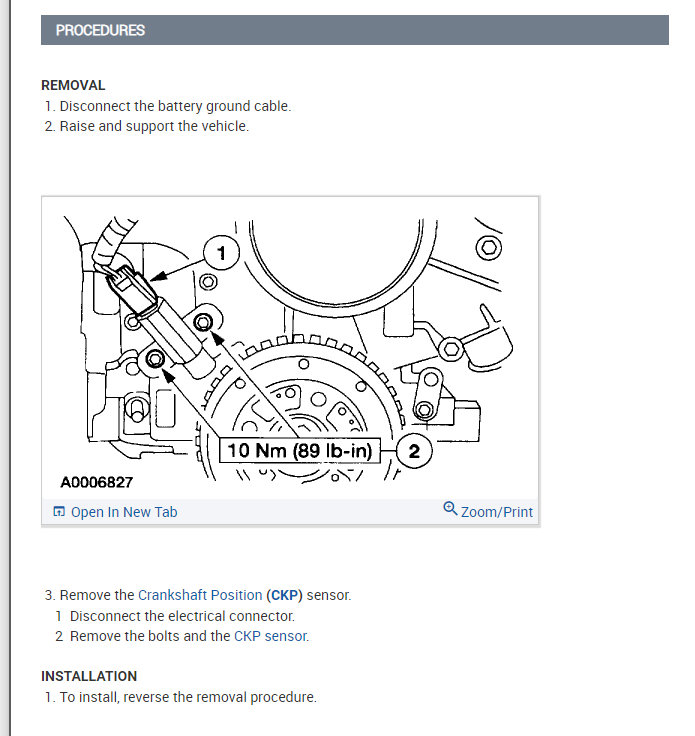 PROCEDURES

REMOVAL

1. Disconnect the battery ground cable.
2. Raise and support the vehicle.

1

10 Nm (89 lb-in)

2

A0006827

Open In New Tab

Zoom/Print

3. Remove the Crankshaft Position (CKP) sensor.
1 Disconnect the electrical connector.
2 Remove the bolts and the CKP sensor.

INSTALLATION

1. To install, reverse the removal procedure.