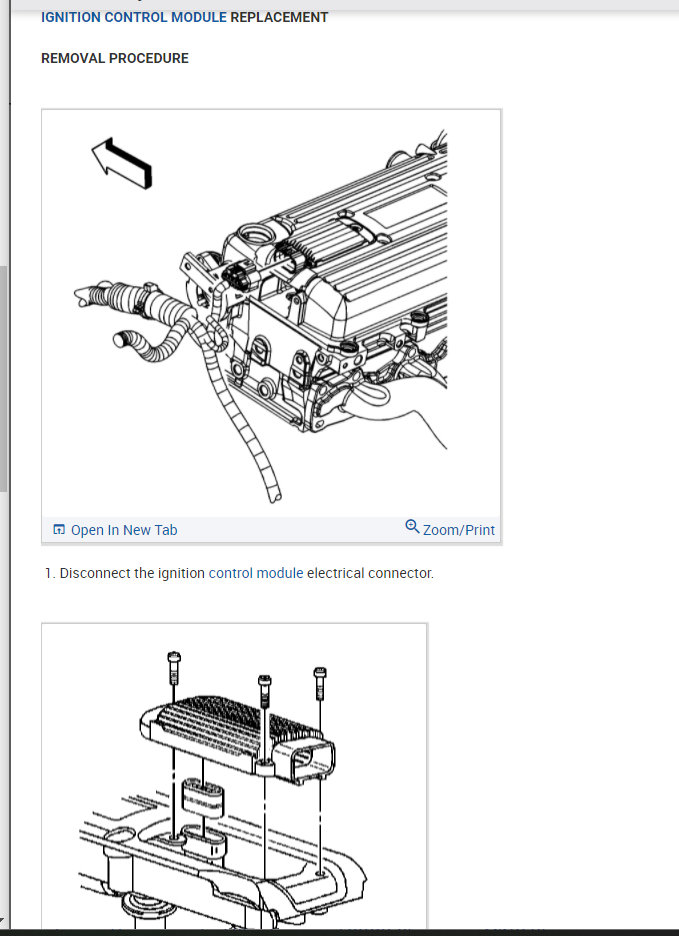 IGNITION CONTROL MODULE REPLACEMENT

REMOVAL PROCEDURE

Open In New Tab

Zoom/Print

1. Disconnect the ignition control module electrical connector.