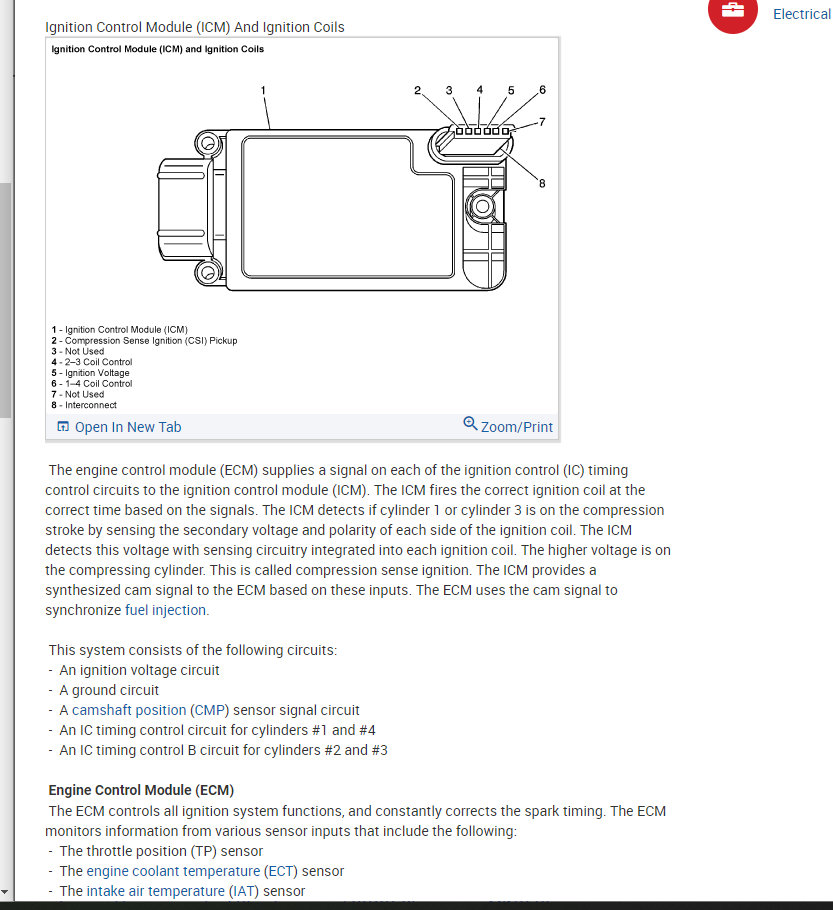 Electrical

Ignition Control Module (ICM) And Ignition Coils

Ignition Control Module (ICM) and Ignition Coils

1

2 3 4 5 6

7

8

1 - Ignition Control Module (ICM)
2 - Compression Sense Ignition (CSI) Pickup
3 - Not Used
4 - 2–3 Coil Control
5 - Ignition Voltage
6 - 1–4 Coil Control
7 - Not Used
8 - Interconnect

Open In New Tab

Zoom/Print

The engine control module (ECM) supplies a signal on each of the ignition control (IC) timing control circuits to the ignition control module (ICM). The ICM fires the correct ignition coil at the correct time based on the signals. The ICM detects if cylinder 1 or cylinder 3 is on the compression stroke by sensing the secondary voltage and polarity of each side of the ignition coil. The ICM detects this voltage with sensing circuitry integrated into each ignition coil. The higher voltage is on the compressing cylinder. This is called compression sense ignition. The ICM provides a synthesized cam signal to the ECM based on these inputs. The ECM uses the cam signal to synchronize fuel injection.

This system consists of the following circuits:
- An ignition voltage circuit
- A ground circuit
- A camshaft position (CMP) sensor signal circuit
- An IC timing control circuit for cylinders #1 and #4
- An IC timing control B circuit for cylinders #2 and #3

Engine Control Module (ECM)
The ECM controls all ignition system functions, and constantly corrects the spark timing. The ECM monitors information from various sensor inputs that include the following:
- The throttle position (TP) sensor
- The engine coolant temperature (ECT) sensor
- The intake air temperature (IAT) sensor