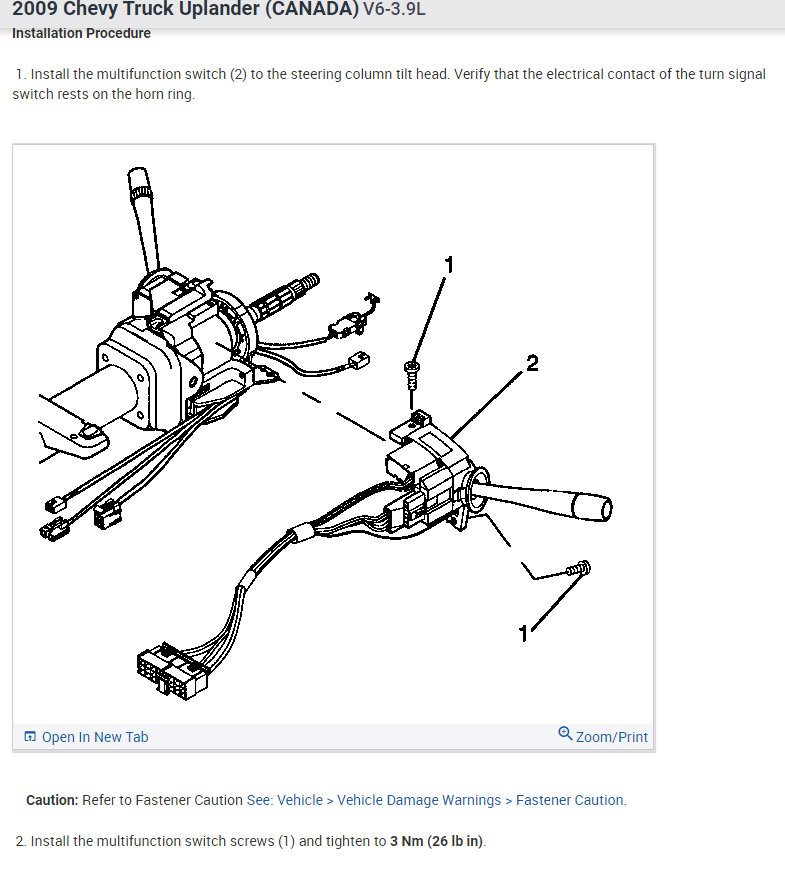 2009 Chevy Truck Uplander (CANADA) V6-3.9L
Installation Procedure

1. Install the multifunction switch (2) to the steering column tilt head. Verify that the electrical contact of the turn signal switch rests on the horn ring.

1
2
1

Open In New Tab
Zoom/Print

Caution: Refer to Fastener Caution See: Vehicle > Vehicle Damage Warnings > Fastener Caution.

2. Install the multifunction switch screws (1) and tighten to 3 Nm (26 lb in).