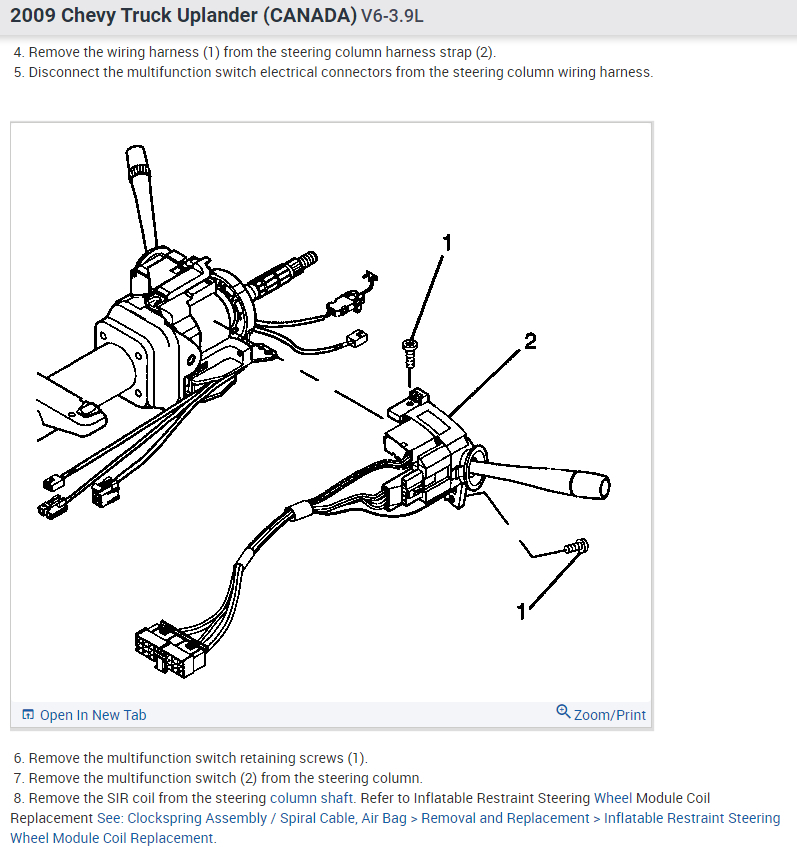 2009 Chevy Truck Uplander (CANADA) V6-3.9L

4. Remove the wiring harness (1) from the steering column harness strap (2).
5. Disconnect the multifunction switch electrical connectors from the steering column wiring harness.

1
2
1

Open In New Tab
Zoom/Print

6. Remove the multifunction switch retaining screws (1).
7. Remove the multifunction switch (2) from the steering column.
8. Remove the SIR coil from the steering column shaft. Refer to Inflatable Restraint Steering Wheel Module Coil Replacement See: Clockspring Assembly / Spiral Cable, Air Bag > Removal and Replacement > Inflatable Restraint Steering Wheel Module Coil Replacement.