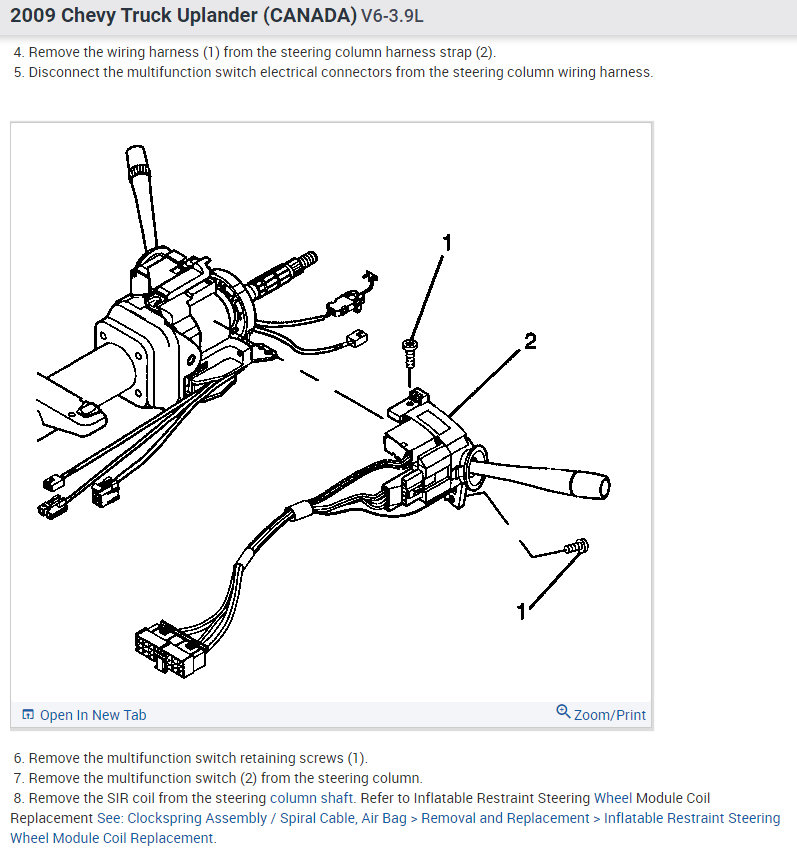 2009 Chevy Truck Uplander (CANADA) V6-3.9L

4. Remove the wiring harness (1) from the steering column harness strap (2).
5. Disconnect the multifunction switch electrical connectors from the steering column wiring harness.

1
2
1

Open In New Tab
Zoom/Print

6. Remove the multifunction switch retaining screws (1).
7. Remove the multifunction switch (2) from the steering column.
8. Remove the SIR coil from the steering column shaft. Refer to Inflatable Restraint Steering Wheel Module Coil Replacement See: Clockspring Assembly / Spiral Cable, Air Bag > Removal and Replacement > Inflatable Restraint Steering Wheel Module Coil Replacement.