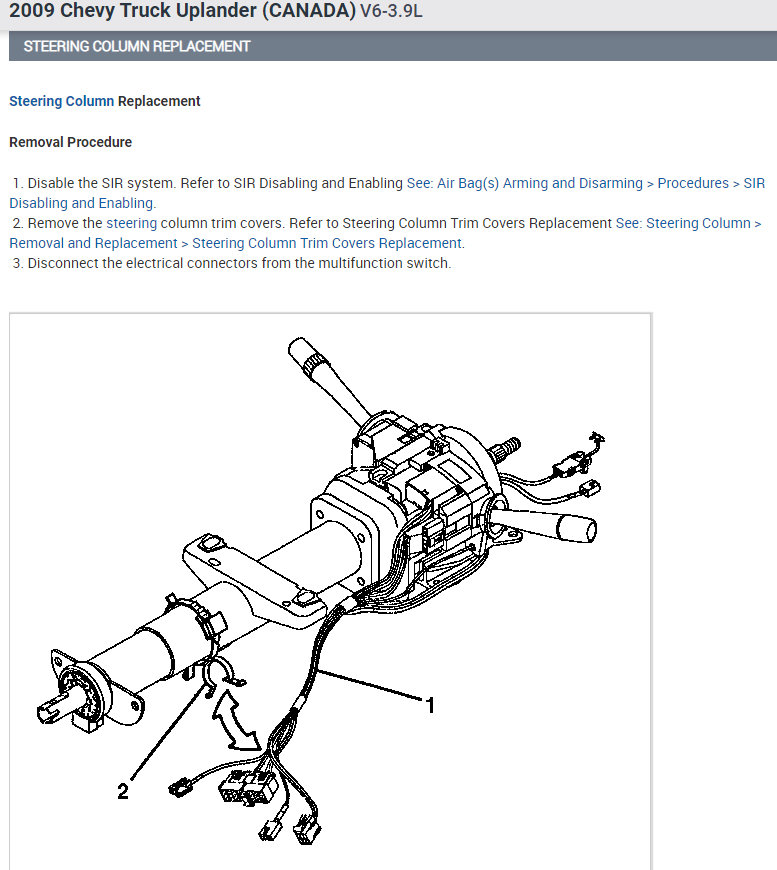 2009 Chevy Truck Uplander (CANADA) V6-3.9L

STEERING COLUMN REPLACEMENT

Steering Column Replacement

Removal Procedure

1. Disable the SIR system. Refer to SIR Disabling and Enabling See: Air Bag(s) Arming and Disarming > Procedures > SIR Disabling and Enabling.
2. Remove the steering column trim covers. Refer to Steering Column Trim Covers Replacement See: Steering Column > Removal and Replacement > Steering Column Trim Covers Replacement.
3. Disconnect the electrical connectors from the multifunction switch.

1

2