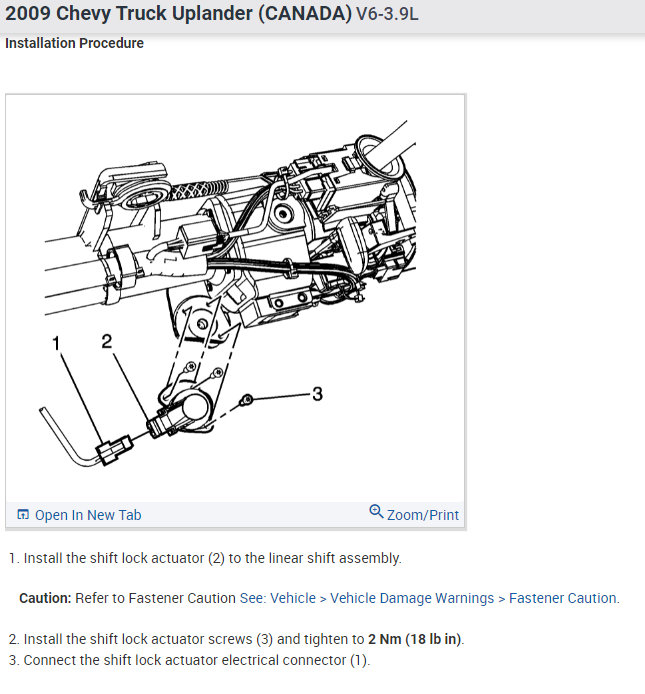 2009 Chevy Truck Uplander (CANADA) V6-3.9L

Installation Procedure

1
2
3

Open In New Tab
Zoom/Print

1. Install the shift lock actuator (2) to the linear shift assembly.

Caution: Refer to Fastener Caution See: Vehicle > Vehicle Damage Warnings > Fastener Caution.

2. Install the shift lock actuator screws (3) and tighten to 2 Nm (18 lb in).
3. Connect the shift lock actuator electrical connector (1).