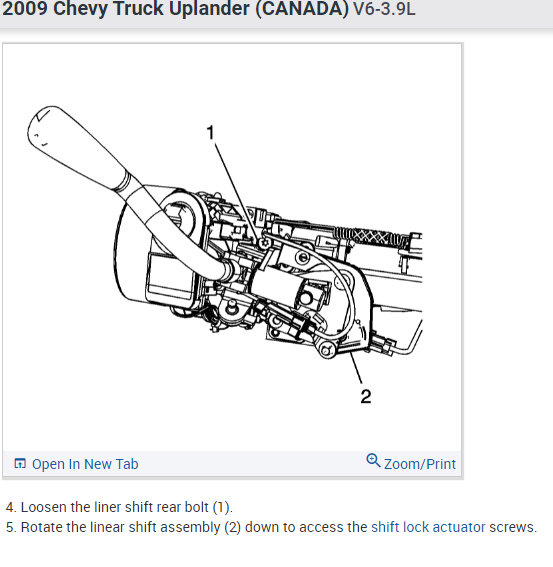 2009 Chevy Truck Uplander (CANADA) V6-3.9L

1

2

Open In New Tab

Zoom/Print

4. Loosen the liner shift rear bolt (1).
5. Rotate the linear shift assembly (2) down to access the shift lock actuator screws.