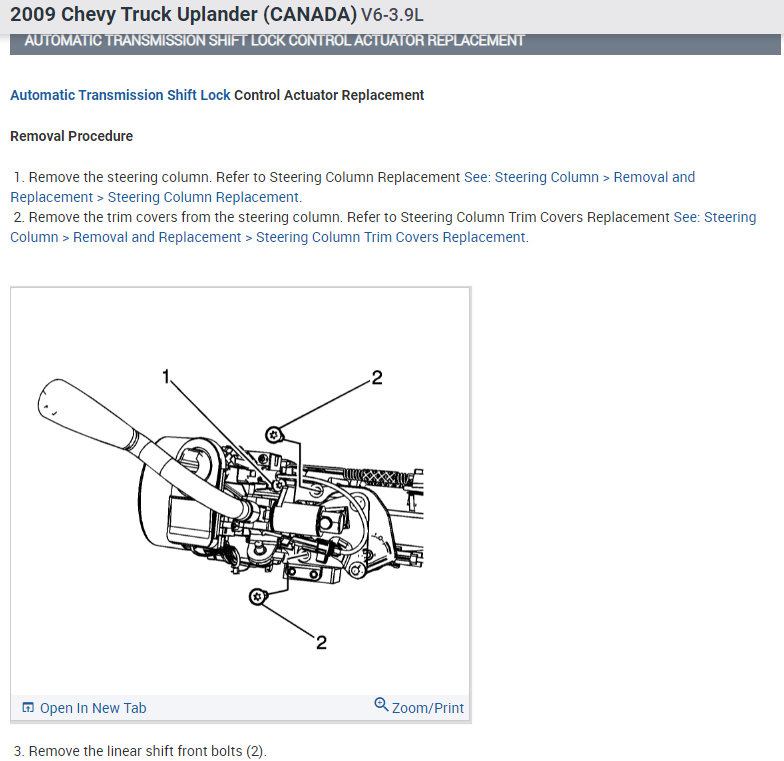 2009 Chevy Truck Uplander (CANADA) V6-3.9L

AUTOMATIC TRANSMISSION SHIFT LOCK CONTROL ACTUATOR REPLACEMENT

Automatic Transmission Shift Lock Control Actuator Replacement

Removal Procedure

1. Remove the steering column. Refer to Steering Column Replacement See: Steering Column > Removal and Replacement > Steering Column Replacement.
2. Remove the trim covers from the steering column. Refer to Steering Column Trim Covers Replacement See: Steering Column > Removal and Replacement > Steering Column Trim Covers Replacement.

1
2
2

Open In New Tab
Zoom/Print

3. Remove the linear shift front bolts (2).