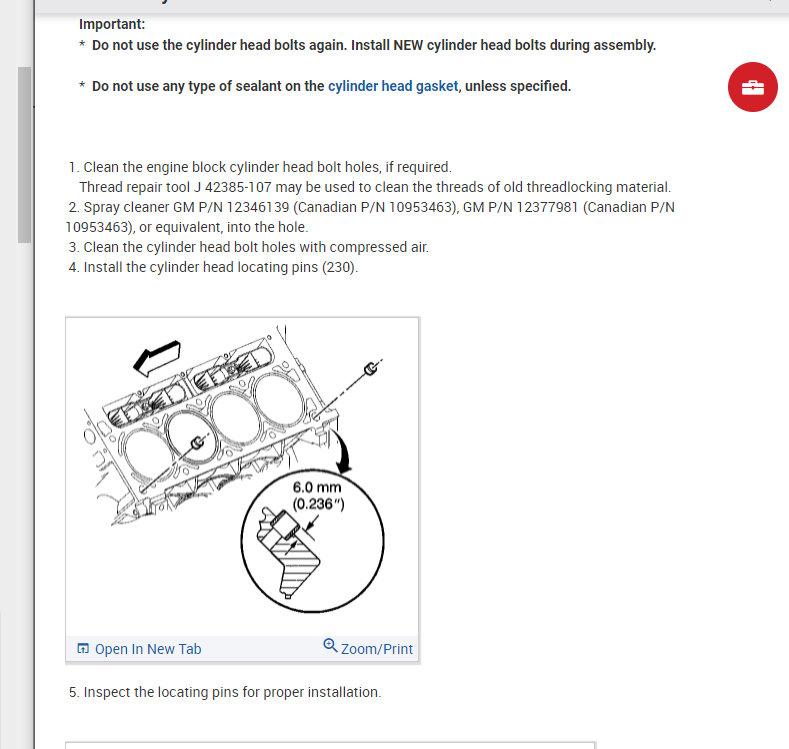 Important:
* Do not use the cylinder head bolts again. Install NEW cylinder head bolts during assembly.

* Do not use any type of sealant on the cylinder head gasket, unless specified.

1. Clean the engine block cylinder head bolt holes, if required.
Thread repair tool J 42385-107 may be used to clean the threads of old threadlocking material.
2. Spray cleaner GM P/N 12346139 (Canadian P/N 10953463), GM P/N 12377981 (Canadian P/N 10953463), or equivalent, into the hole.
3. Clean the cylinder head bolt holes with compressed air.
4. Install the cylinder head locating pins (230).

6.0 mm
(0.236")

Open In New Tab
Zoom/Print

5. Inspect the locating pins for proper installation.