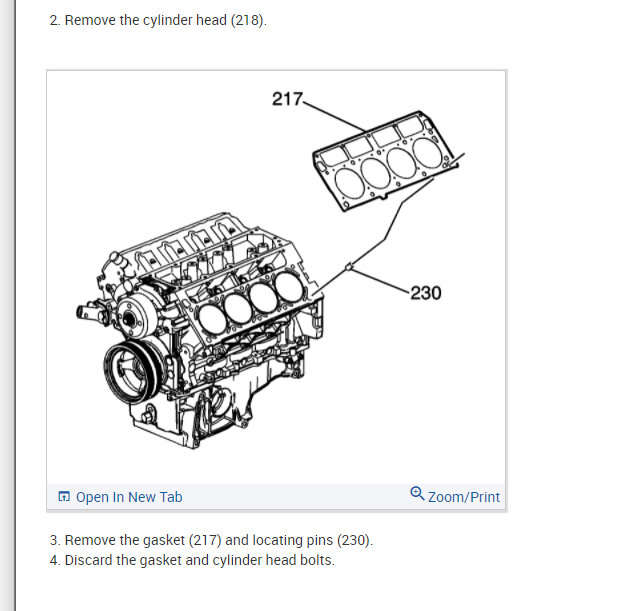 2. Remove the cylinder head (218).

217

230

Open In New Tab

Zoom/Print

3. Remove the gasket (217) and locating pins (230).
4. Discard the gasket and cylinder head bolts.