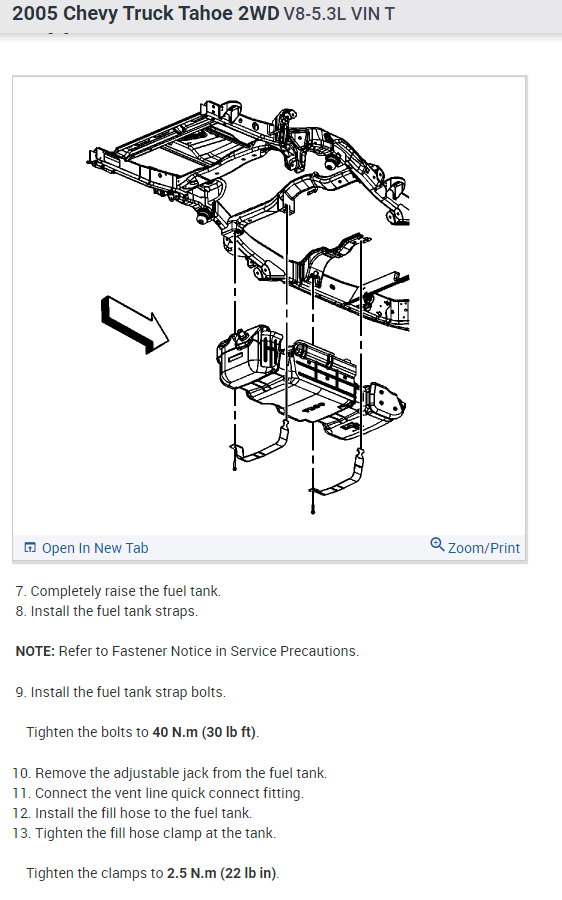 2005 Chevy Truck Tahoe 2WD V8-5.3L VIN T

Open In New Tab

Zoom/Print

7. Completely raise the fuel tank.
8. Install the fuel tank straps.

NOTE: Refer to Fastener Notice in Service Precautions.

9. Install the fuel tank strap bolts.

Tighten the bolts to 40 N.m (30 lb ft).

10. Remove the adjustable jack from the fuel tank.
11. Connect the vent line quick connect fitting.
12. Install the fill hose to the fuel tank.
13. Tighten the fill hose clamp at the tank.

Tighten the clamps to 2.5 N.m (22 lb in).