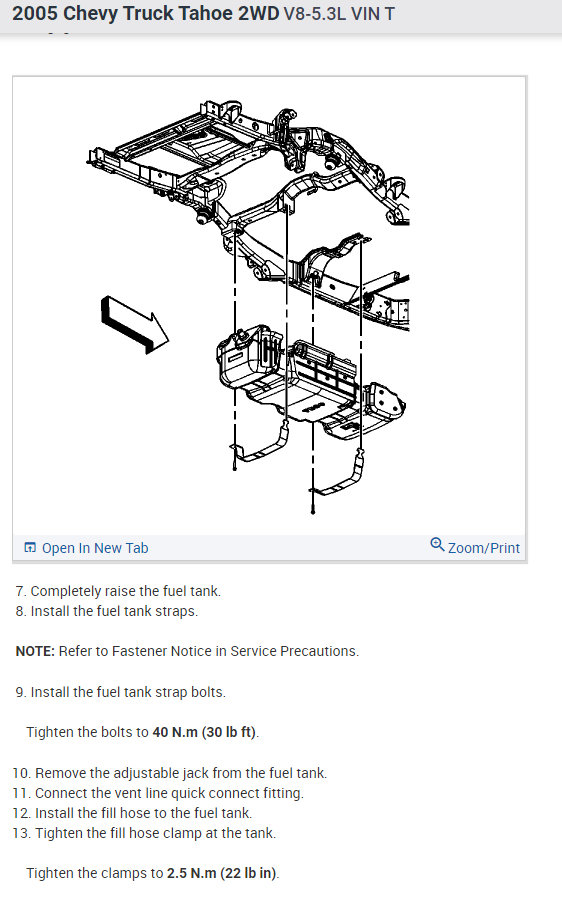 2005 Chevy Truck Tahoe 2WD V8-5.3L VIN T

Open In New Tab
Zoom/Print

7. Completely raise the fuel tank.
8. Install the fuel tank straps.

NOTE: Refer to Fastener Notice in Service Precautions.

9. Install the fuel tank strap bolts.

Tighten the bolts to 40 N.m (30 lb ft).

10. Remove the adjustable jack from the fuel tank.
11. Connect the vent line quick connect fitting.
12. Install the fill hose to the fuel tank.
13. Tighten the fill hose clamp at the tank.

Tighten the clamps to 2.5 N.m (22 lb in).