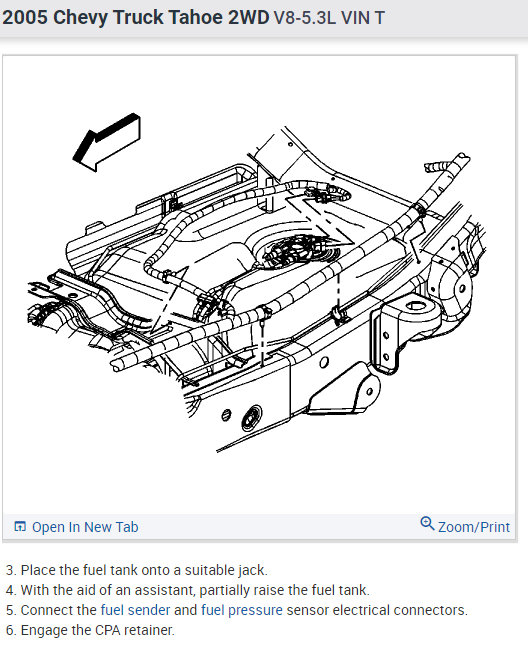 2005 Chevy Truck Tahoe 2WD V8-5.3L VIN T

Open In New Tab

Zoom/Print

3. Place the fuel tank onto a suitable jack.
4. With the aid of an assistant, partially raise the fuel tank.
5. Connect the fuel sender and fuel pressure sensor electrical connectors.
6. Engage the CPA retainer.