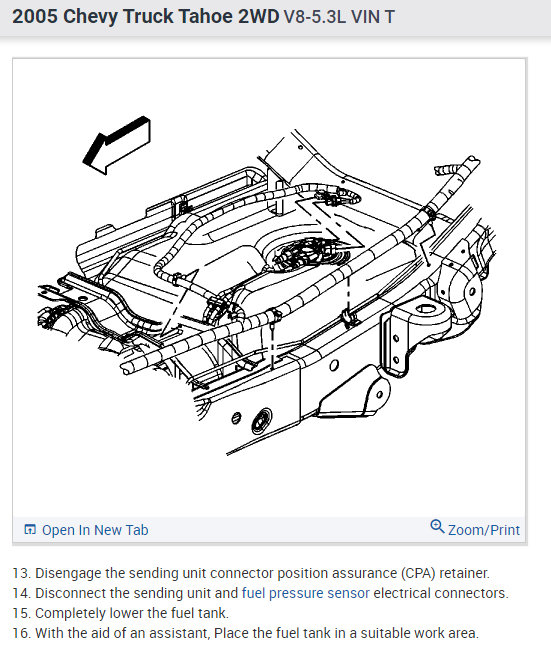 2005 Chevy Truck Tahoe 2WD V8-5.3L VIN T

Open In New Tab

Zoom/Print

13. Disengage the sending unit connector position assurance (CPA) retainer.
14. Disconnect the sending unit and fuel pressure sensor electrical connectors.
15. Completely lower the fuel tank.
16. With the aid of an assistant, Place the fuel tank in a suitable work area.