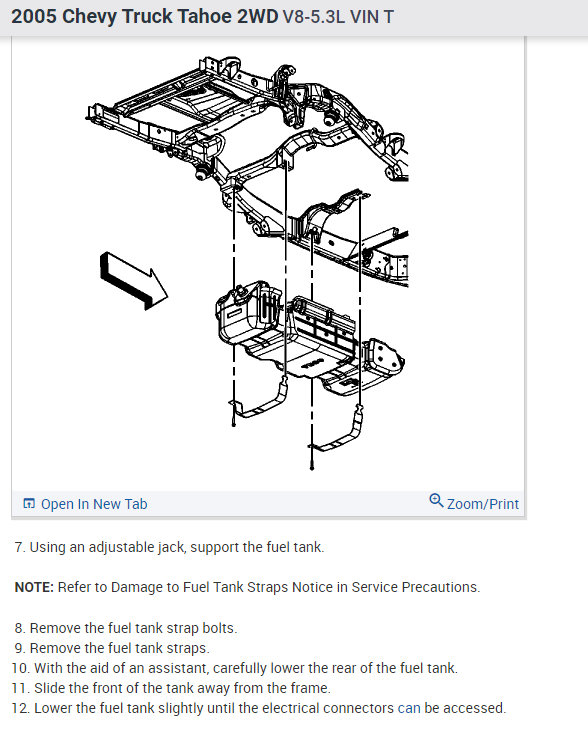 2005 Chevy Truck Tahoe 2WD V8-5.3L VIN T

Open In New Tab

Zoom/Print

7. Using an adjustable jack, support the fuel tank.

NOTE: Refer to Damage to Fuel Tank Straps Notice in Service Precautions.

8. Remove the fuel tank strap bolts.
9. Remove the fuel tank straps.
10. With the aid of an assistant, carefully lower the rear of the fuel tank.
11. Slide the front of the tank away from the frame.
12. Lower the fuel tank slightly until the electrical connectors can be accessed.