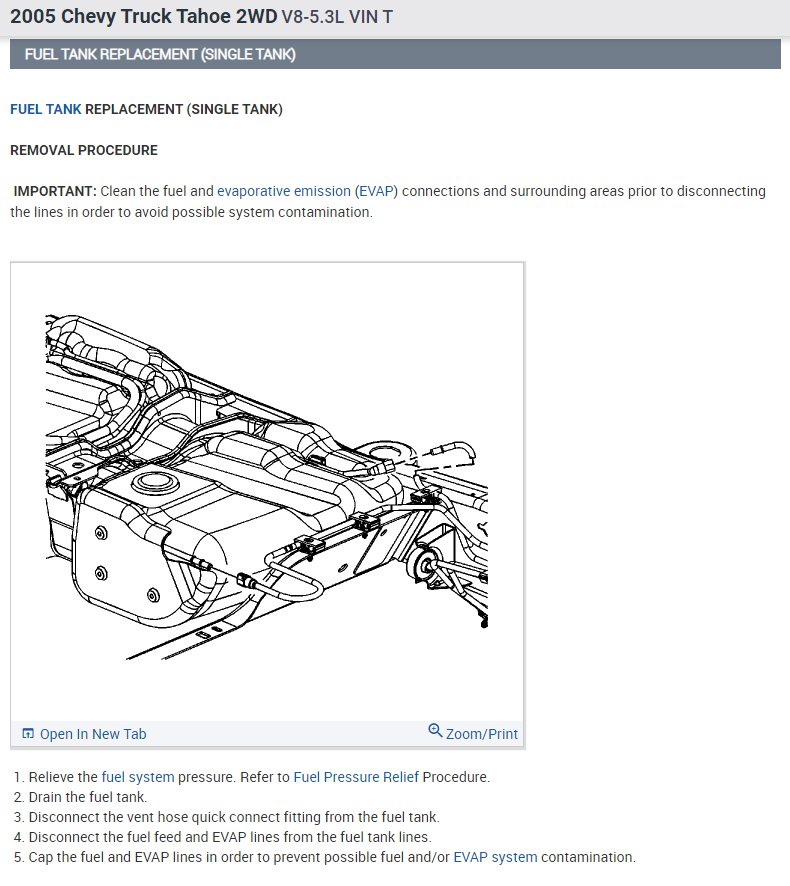 2005 Chevy Truck Tahoe 2WD V8-5.3L VIN T

FUEL TANK REPLACEMENT (SINGLE TANK)

FUEL TANK REPLACEMENT (SINGLE TANK)

REMOVAL PROCEDURE

IMPORTANT: Clean the fuel and evaporative emission (EVAP) connections and surrounding areas prior to disconnecting the lines in order to avoid possible system contamination.

Open In New Tab

Zoom/Print

1. Relieve the fuel system pressure. Refer to Fuel Pressure Relief Procedure.
2. Drain the fuel tank.
3. Disconnect the vent hose quick connect fitting from the fuel tank.
4. Disconnect the fuel feed and EVAP lines from the fuel tank lines.
5. Cap the fuel and EVAP lines in order to prevent possible fuel and/or EVAP system contamination.