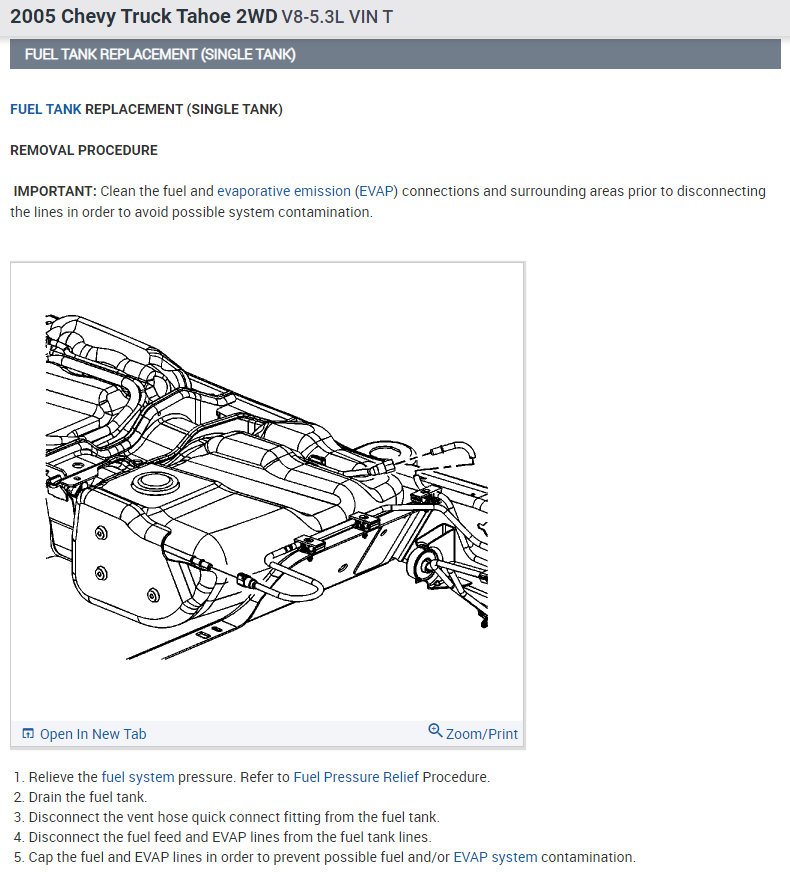 2005 Chevy Truck Tahoe 2WD V8-5.3L VIN T

FUEL TANK REPLACEMENT (SINGLE TANK)

FUEL TANK REPLACEMENT (SINGLE TANK)

REMOVAL PROCEDURE

IMPORTANT: Clean the fuel and evaporative emission (EVAP) connections and surrounding areas prior to disconnecting the lines in order to avoid possible system contamination.

Open In New Tab

Zoom/Print

1. Relieve the fuel system pressure. Refer to Fuel Pressure Relief Procedure.
2. Drain the fuel tank.
3. Disconnect the vent hose quick connect fitting from the fuel tank.
4. Disconnect the fuel feed and EVAP lines from the fuel tank lines.
5. Cap the fuel and EVAP lines in order to prevent possible fuel and/or EVAP system contamination.