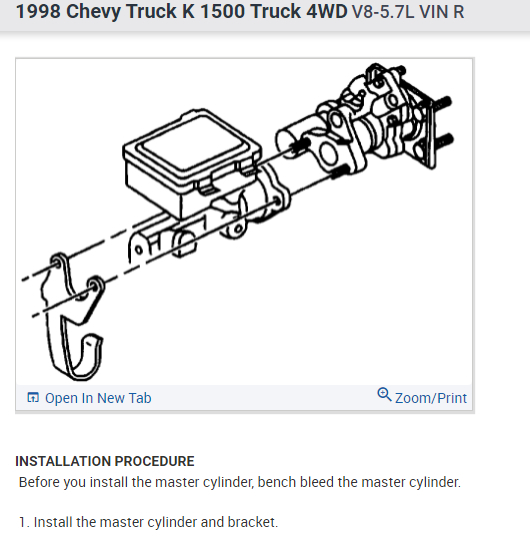 1998 Chevy Truck K 1500 Truck 4WD V8-5.7L VIN R

Open In New Tab

Zoom/Print

INSTALLATION PROCEDURE

Before you install the master cylinder, bench bleed the master cylinder.

1. Install the master cylinder and bracket.