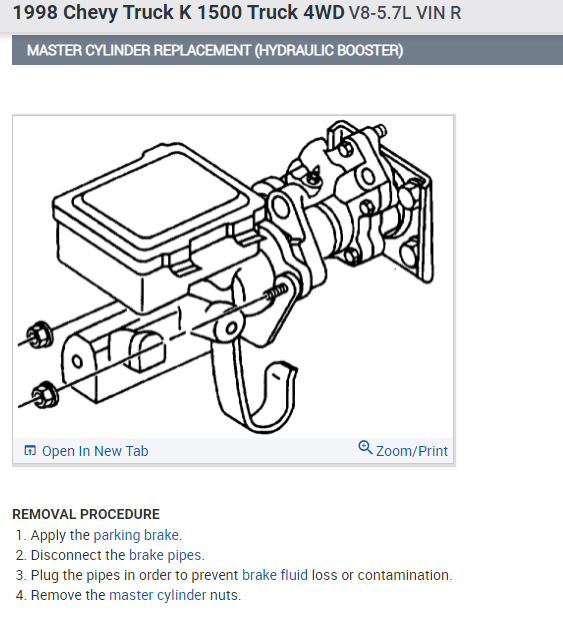 1998 Chevy Truck K 1500 Truck 4WD V8-5.7L VIN R

MASTER CYLINDER REPLACEMENT (HYDRAULIC BOOSTER)

Open In New Tab

Zoom/Print

REMOVAL PROCEDURE

1. Apply the parking brake.
2. Disconnect the brake pipes.
3. Plug the pipes in order to prevent brake fluid loss or contamination.
4. Remove the master cylinder nuts.