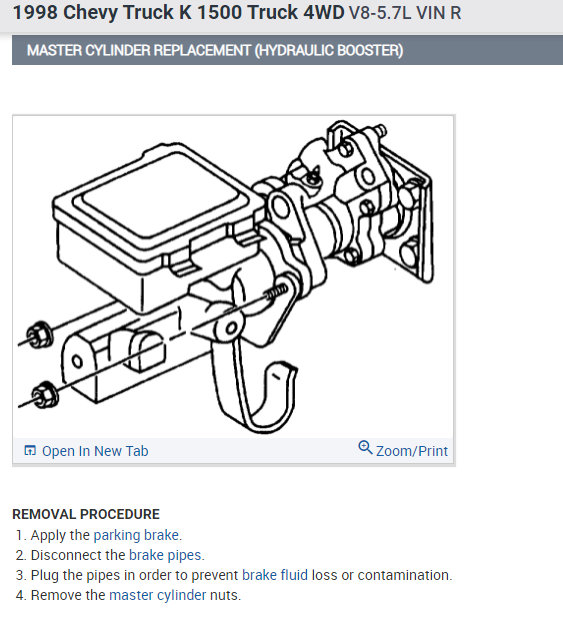 1998 Chevy Truck K 1500 Truck 4WD V8-5.7L VIN R

MASTER CYLINDER REPLACEMENT (HYDRAULIC BOOSTER)

Open In New Tab

Zoom/Print

REMOVAL PROCEDURE

1. Apply the parking brake.
2. Disconnect the brake pipes.
3. Plug the pipes in order to prevent brake fluid loss or contamination.
4. Remove the master cylinder nuts.