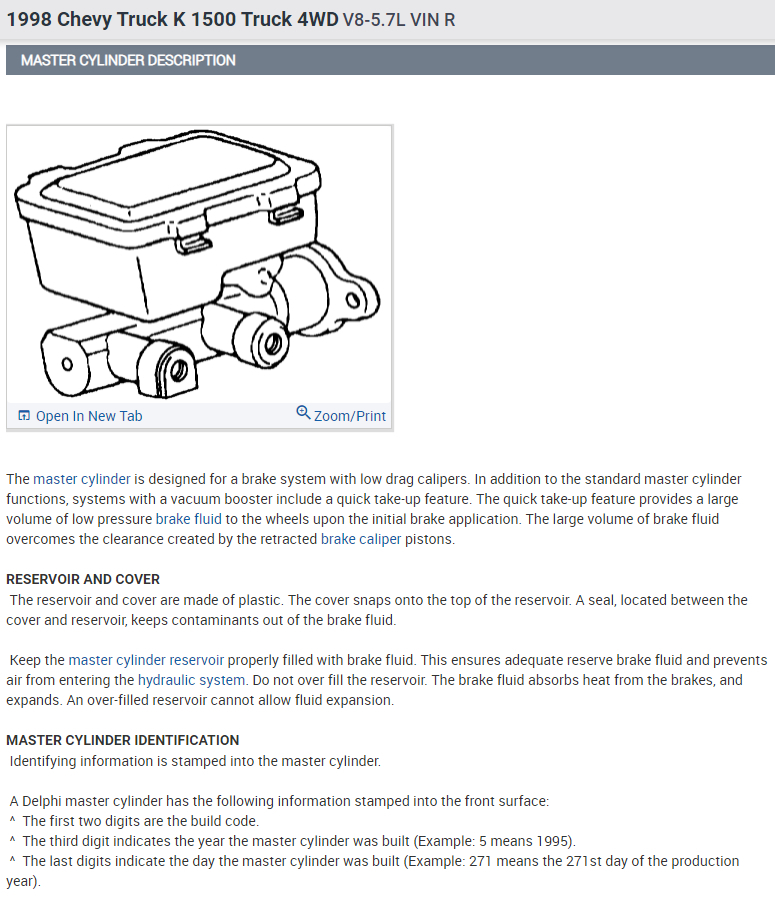 1998 Chevy Truck K 1500 Truck 4WD V8-5.7L VIN R

MASTER CYLINDER DESCRIPTION

Open In New Tab Zoom/Print

The master cylinder is designed for a brake system with low drag calipers. In addition to the standard master cylinder functions, systems with a vacuum booster include a quick take-up feature. The quick take-up feature provides a large volume of low pressure brake fluid to the wheels upon the initial brake application. The large volume of brake fluid overcomes the clearance created by the retracted brake caliper pistons.

RESERVOIR AND COVER
The reservoir and cover are made of plastic. The cover snaps onto the top of the reservoir. A seal, located between the cover and reservoir, keeps contaminants out of the brake fluid.

Keep the master cylinder reservoir properly filled with brake fluid. This ensures adequate reserve brake fluid and prevents air from entering the hydraulic system. Do not over fill the reservoir. The brake fluid absorbs heat from the brakes, and expands. An over-filled reservoir cannot allow fluid expansion.

MASTER CYLINDER IDENTIFICATION
Identifying information is stamped into the master cylinder.

A Delphi master cylinder has the following information stamped into the front surface:
^ The first two digits are the build code.
^ The third digit indicates the year the master cylinder was built (Example: 5 means 1995).
^ The last digits indicate the day the master cylinder was built (Example: 271 means the 271st day of the production year).