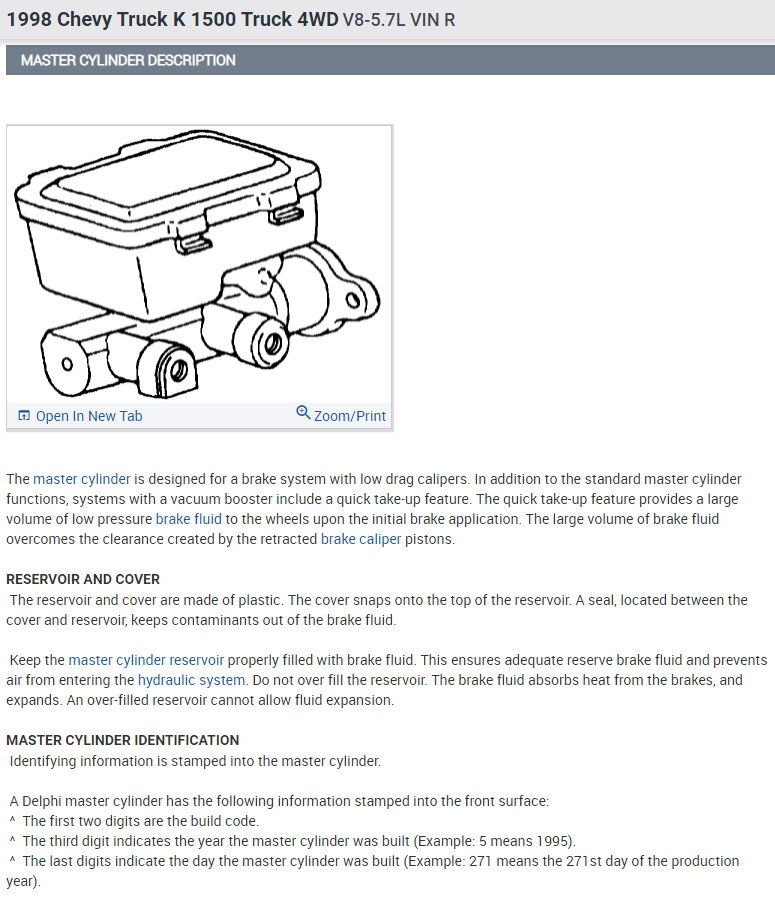 1998 Chevy Truck K 1500 Truck 4WD V8-5.7L VIN R

MASTER CYLINDER DESCRIPTION

Open In New Tab
Zoom/Print

The master cylinder is designed for a brake system with low drag calipers. In addition to the standard master cylinder functions, systems with a vacuum booster include a quick take-up feature. The quick take-up feature provides a large volume of low pressure brake fluid to the wheels upon the initial brake application. The large volume of brake fluid overcomes the clearance created by the retracted brake caliper pistons.

RESERVOIR AND COVER
The reservoir and cover are made of plastic. The cover snaps onto the top of the reservoir. A seal, located between the cover and reservoir, keeps contaminants out of the brake fluid.

Keep the master cylinder reservoir properly filled with brake fluid. This ensures adequate reserve brake fluid and prevents air from entering the hydraulic system. Do not over fill the reservoir. The brake fluid absorbs heat from the brakes, and expands. An over-filled reservoir cannot allow fluid expansion.

MASTER CYLINDER IDENTIFICATION
Identifying information is stamped into the master cylinder.

A Delphi master cylinder has the following information stamped into the front surface:
^ The first two digits are the build code.
^ The third digit indicates the year the master cylinder was built (Example: 5 means 1995).
^ The last digits indicate the day the master cylinder was built (Example: 271 means the 271st day of the production year).