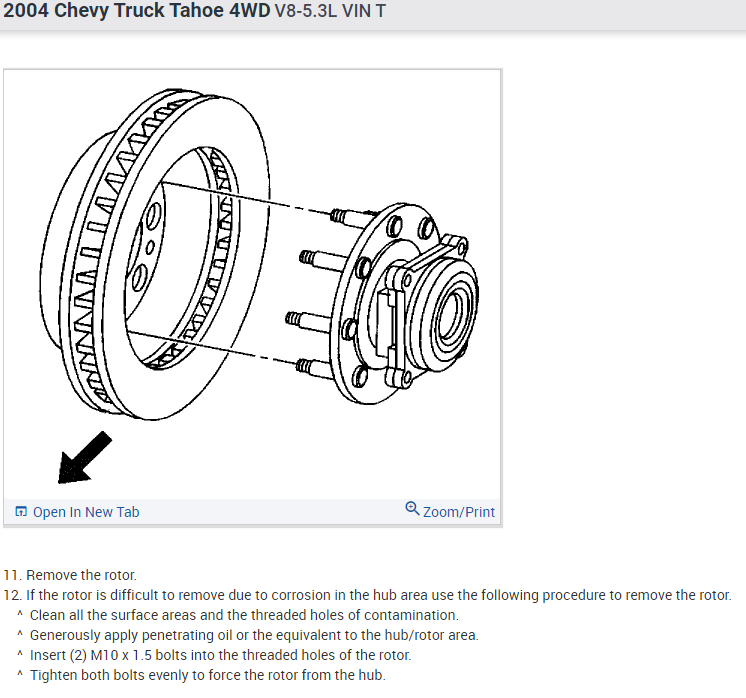 2004 Chevy Truck Tahoe 4WD V8-5.3L VIN T

Open In New Tab

Zoom/Print

11. Remove the rotor.

12. If the rotor is difficult to remove due to corrosion in the hub area use the following procedure to remove the rotor.

^ Clean all the surface areas and the threaded holes of contamination.

^ Generously apply penetrating oil or the equivalent to the hub/rotor area.

^ Insert (2) M10 x 1.5 bolts into the threaded holes of the rotor.

^ Tighten both bolts evenly to force the rotor from the hub.