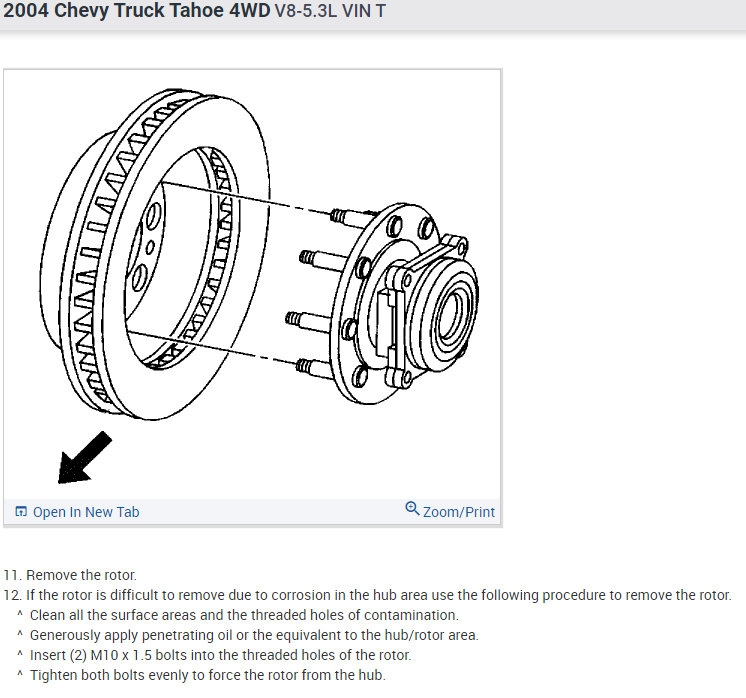 2004 Chevy Truck Tahoe 4WD V8-5.3L VIN T

Open In New Tab

Zoom/Print

11. Remove the rotor.
12. If the rotor is difficult to remove due to corrosion in the hub area use the following procedure to remove the rotor.
^ Clean all the surface areas and the threaded holes of contamination.
^ Generously apply penetrating oil or the equivalent to the hub/rotor area.
^ Insert (2) M10 x 1.5 bolts into the threaded holes of the rotor.
^ Tighten both bolts evenly to force the rotor from the hub.