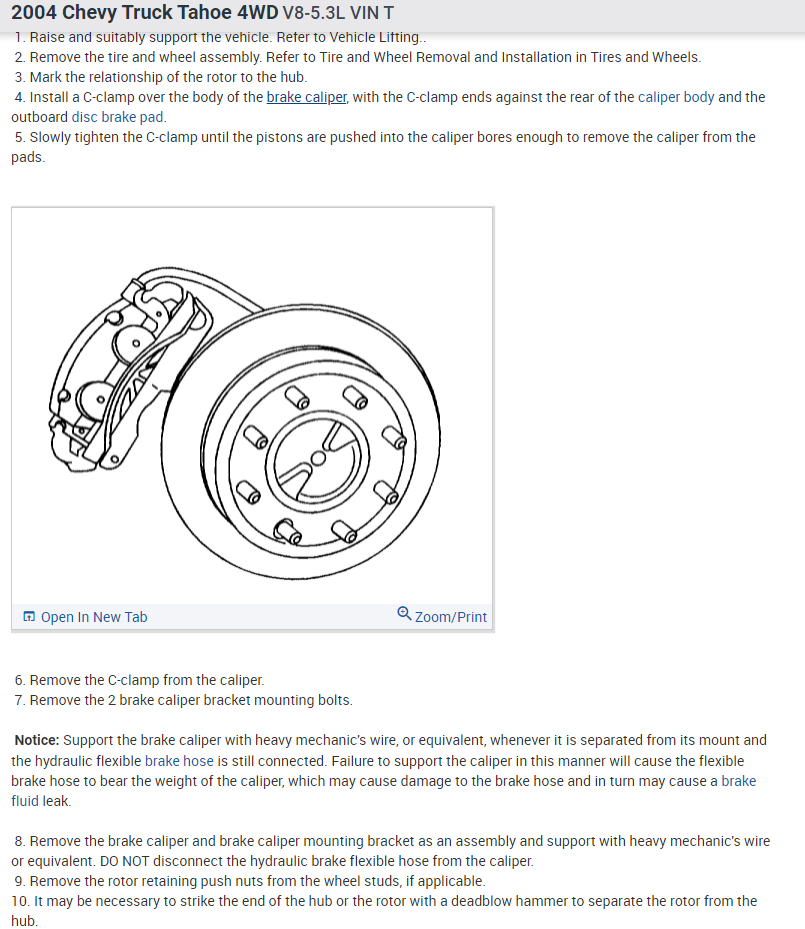 2004 Chevy Truck Tahoe 4WD V8-5.3L VIN T
1. Raise and suitably support the vehicle. Refer to Vehicle Lifting..
2. Remove the tire and wheel assembly. Refer to Tire and Wheel Removal and Installation in Tires and Wheels.
3. Mark the relationship of the rotor to the hub.
4. Install a C-clamp over the body of the brake caliper, with the C-clamp ends against the rear of the caliper body and the outboard disc brake pad.
5. Slowly tighten the C-clamp until the pistons are pushed into the caliper bores enough to remove the caliper from the pads.

Open In New Tab
Zoom/Print

6. Remove the C-clamp from the caliper.
7. Remove the 2 brake caliper bracket mounting bolts.

Notice: Support the brake caliper with heavy mechanic's wire, or equivalent, whenever it is separated from its mount and the hydraulic flexible brake hose is still connected. Failure to support the caliper in this manner will cause the flexible brake hose to bear the weight of the caliper, which may cause damage to the brake hose and in turn may cause a brake fluid leak.

8. Remove the brake caliper and brake caliper mounting bracket as an assembly and support with heavy mechanic's wire or equivalent. DO NOT disconnect the hydraulic brake flexible hose from the caliper.
9. Remove the rotor retaining push nuts from the wheel studs, if applicable.
10. It may be necessary to strike the end of the hub or the rotor with a deadblow hammer to separate the rotor from the hub.