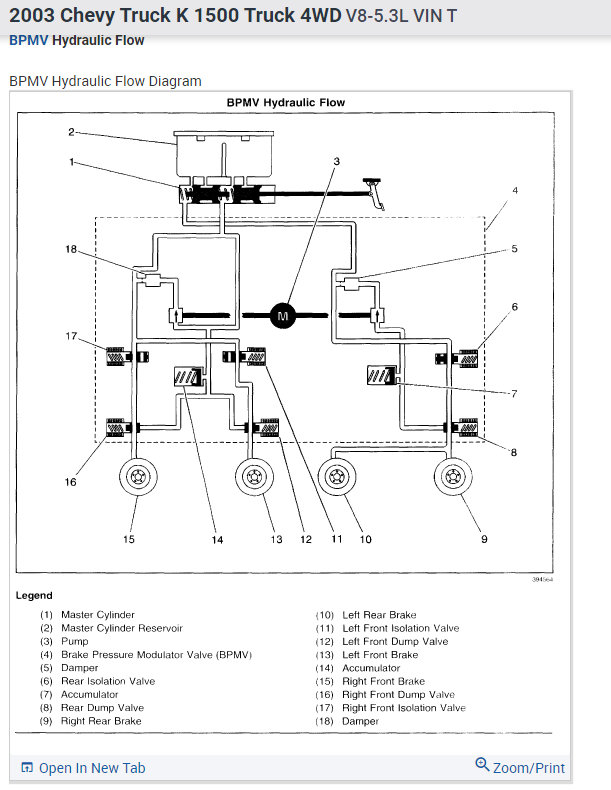 2003 Chevy Truck K 1500 Truck 4WD V8-5.3L VIN T

BPMV Hydraulic Flow

BPMV Hydraulic Flow Diagram

BPMV Hydraulic Flow

2
1
3
4
18
5
M
6
17
7
8
16
15
14
13
12
11
10
9

394564

Legend

(1) Master Cylinder
(2) Master Cylinder Reservoir
(3) Pump
(4) Brake Pressure Modulator Valve (BPMV)
(5) Damper
(6) Rear Isolation Valve
(7) Accumulator
(8) Rear Dump Valve
(9) Right Rear Brake
(10) Left Rear Brake
(11) Left Front Isolation Valve
(12) Left Front Dump Valve
(13) Left Front Brake
(14) Accumulator
(15) Right Front Brake
(16) Right Front Dump Valve
(17) Right Front Isolation Valve
(18) Damper

Open In New Tab
Zoom/Print