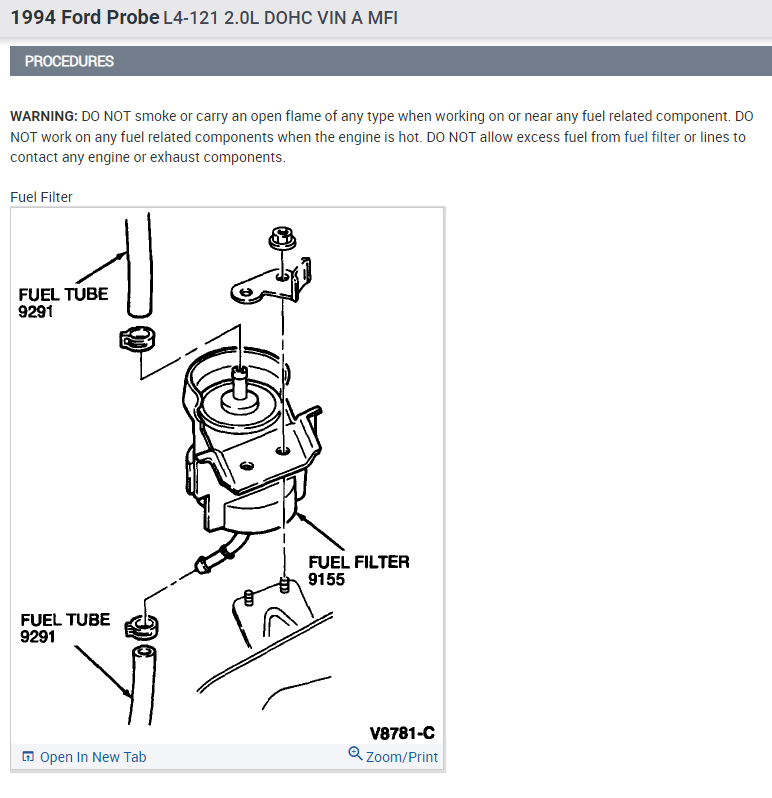 1994 Ford Probe L4-121 2.0L DOHC VIN A MFI

PROCEDURES

WARNING: DO NOT smoke or carry an open flame of any type when working on or near any fuel related component. DO NOT work on any fuel related components when the engine is hot. DO NOT allow excess fuel from fuel filter or lines to contact any engine or exhaust components.

Fuel Filter

FUEL TUBE
9291

FUEL FILTER
9155

FUEL TUBE
9291

V8781-C

Open In New Tab

Zoom/Print