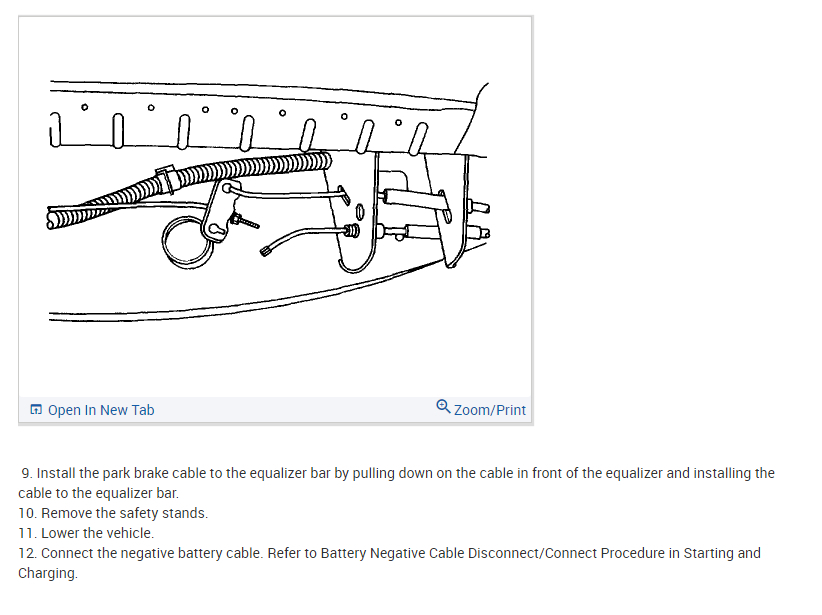 Open In New Tab
Zoom/Print

9. Install the park brake cable to the equalizer bar by pulling down on the cable in front of the equalizer and installing the cable to the equalizer bar.
10. Remove the safety stands.
11. Lower the vehicle.
12. Connect the negative battery cable. Refer to Battery Negative Cable Disconnect/Connect Procedure in Starting and Charging.