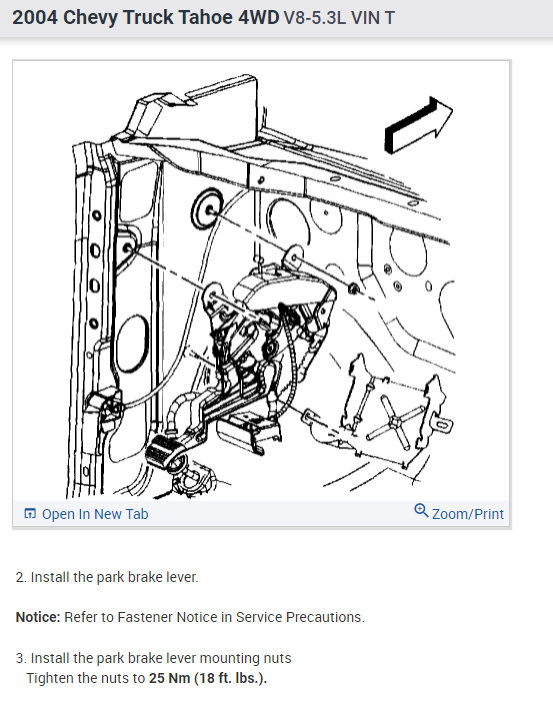 2004 Chevy Truck Tahoe 4WD V8-5.3L VIN T

Open In New Tab

Zoom/Print

2. Install the park brake lever.

Notice: Refer to Fastener Notice in Service Precautions.

3. Install the park brake lever mounting nuts
Tighten the nuts to 25 Nm (18 ft. lbs.).