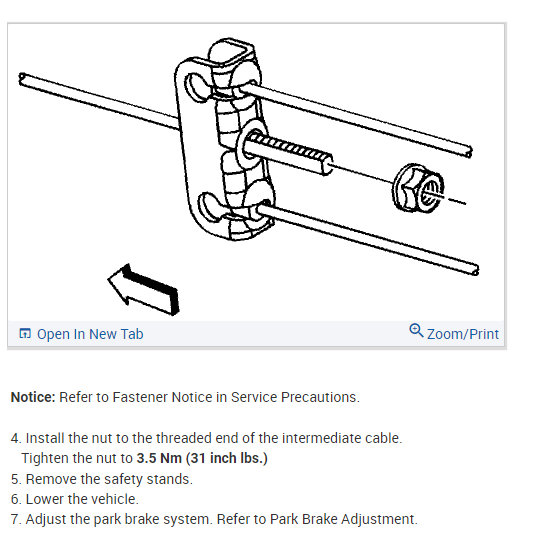 Open In New Tab

Zoom/Print

Notice: Refer to Fastener Notice in Service Precautions.

4. Install the nut to the threaded end of the intermediate cable.
Tighten the nut to 3.5 Nm (31 inch lbs.)
5. Remove the safety stands.
6. Lower the vehicle.
7. Adjust the park brake system. Refer to Park Brake Adjustment.