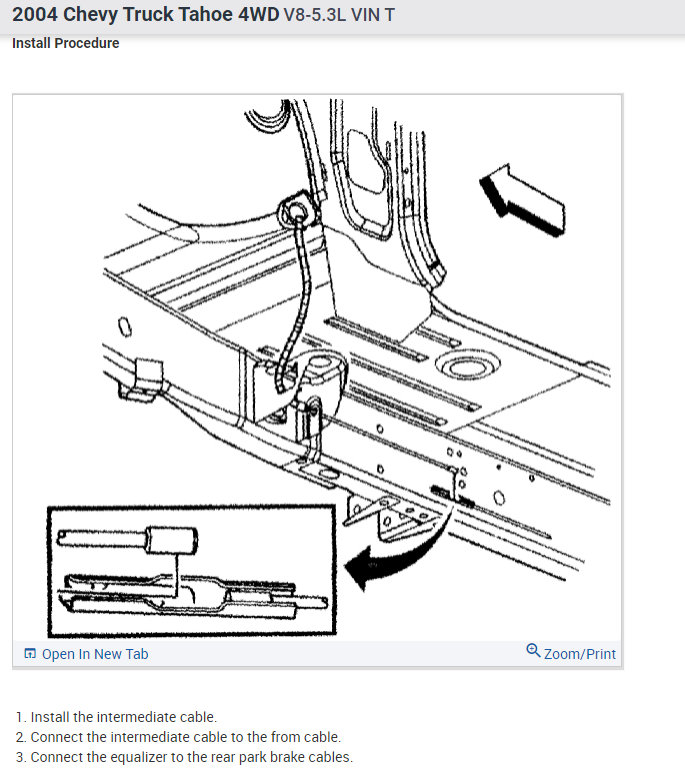 2004 Chevy Truck Tahoe 4WD V8-5.3L VIN T
Install Procedure

Open In New Tab
Zoom/Print

1. Install the intermediate cable.
2. Connect the intermediate cable to the from cable.
3. Connect the equalizer to the rear park brake cables.