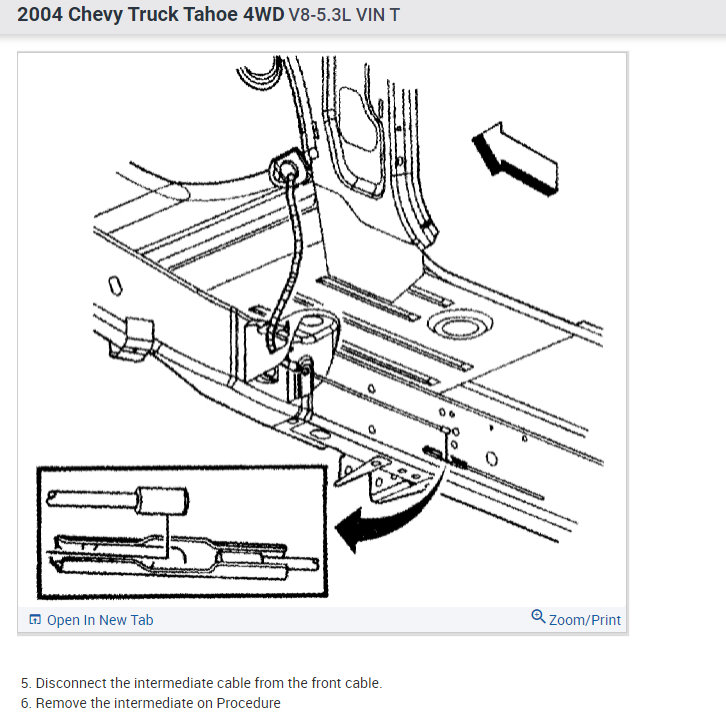 2004 Chevy Truck Tahoe 4WD V8-5.3L VIN T

Open In New Tab

Zoom/Print

5. Disconnect the intermediate cable from the front cable.
6. Remove the intermediate on Procedure