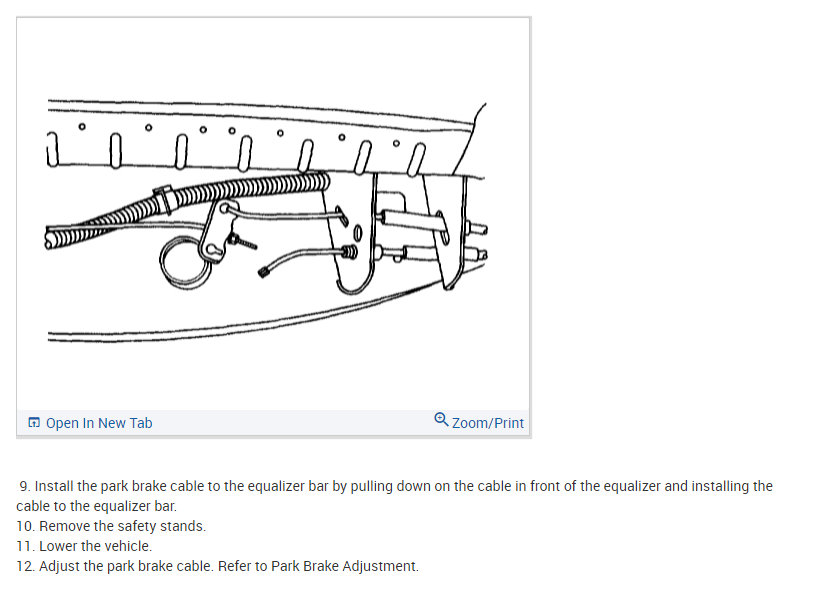 Open In New Tab

Zoom/Print

9. Install the park brake cable to the equalizer bar by pulling down on the cable in front of the equalizer and installing the cable to the equalizer bar.
10. Remove the safety stands.
11. Lower the vehicle.
12. Adjust the park brake cable. Refer to Park Brake Adjustment.